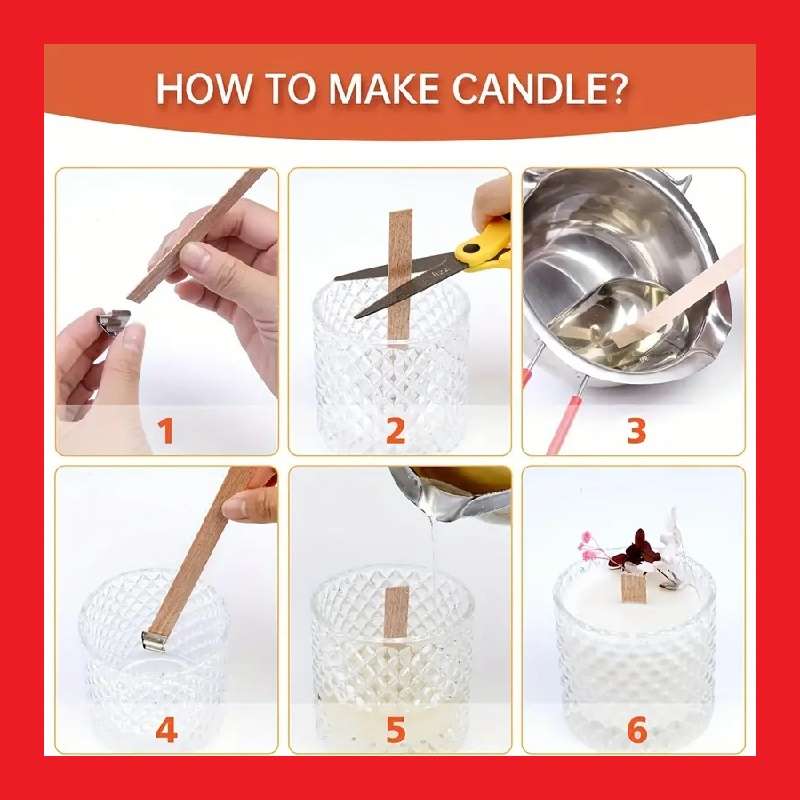 HOW TO MAKE CANDLE?

1

2

3

4

5

6