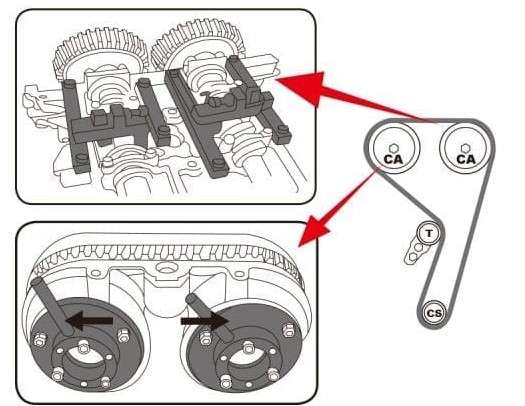 CA
CA
T
CS