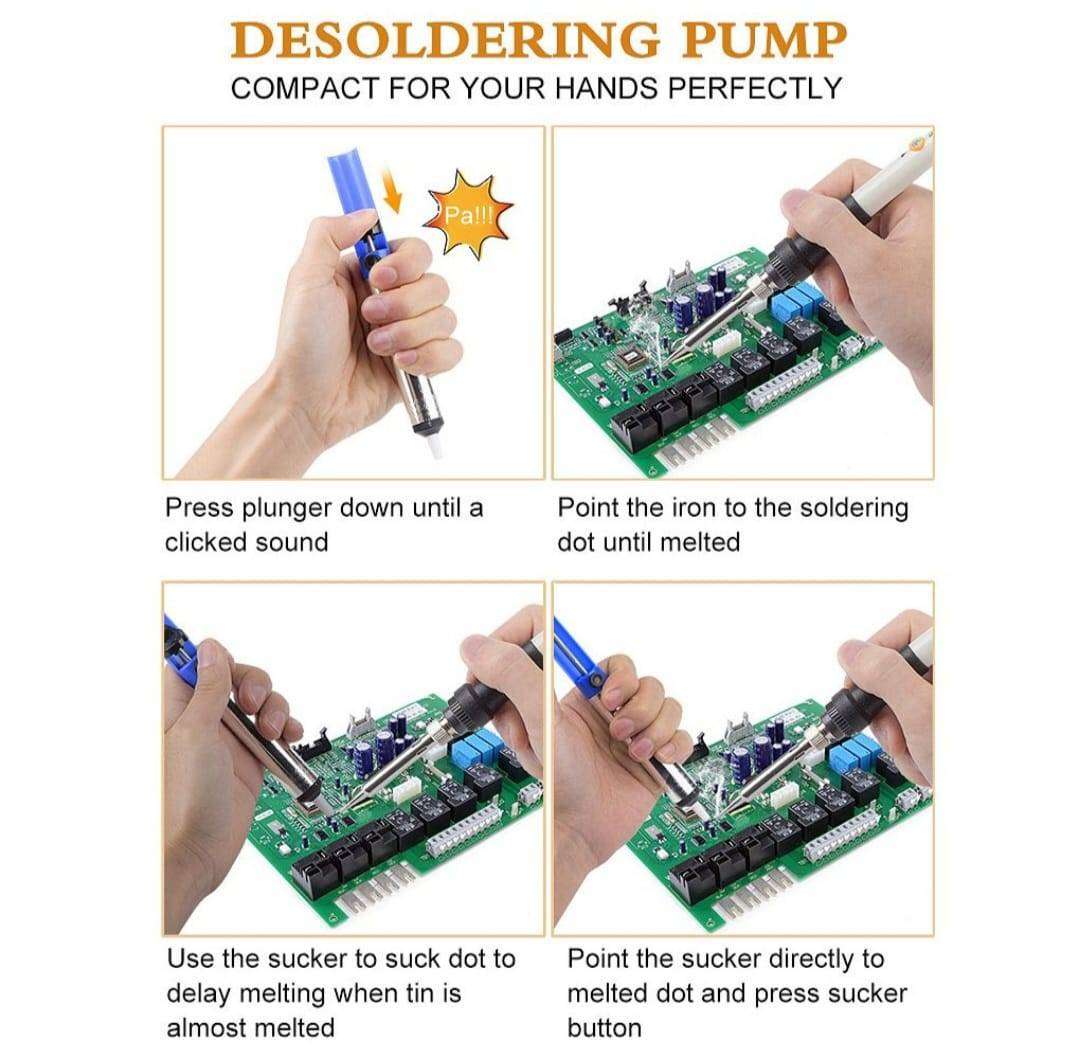 DESOLDERING PUMP
COMPACT FOR YOUR HANDS PERFECTLY

Pa!!!

Press plunger down until a clicked sound

Point the iron to the soldering dot until melted

Use the sucker to suck dot to delay melting when tin is almost melted

Point the sucker directly to melted dot and press sucker button