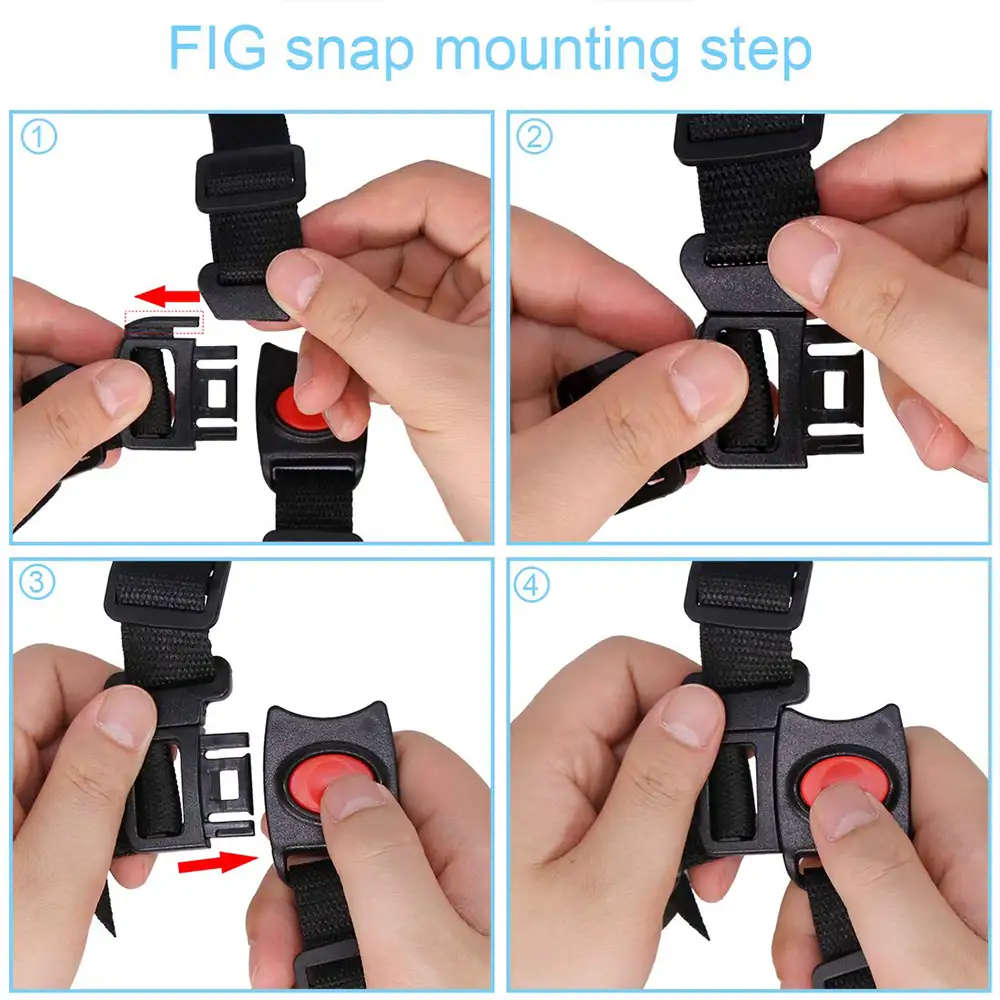 FIG snap mounting step

①

②

③

④