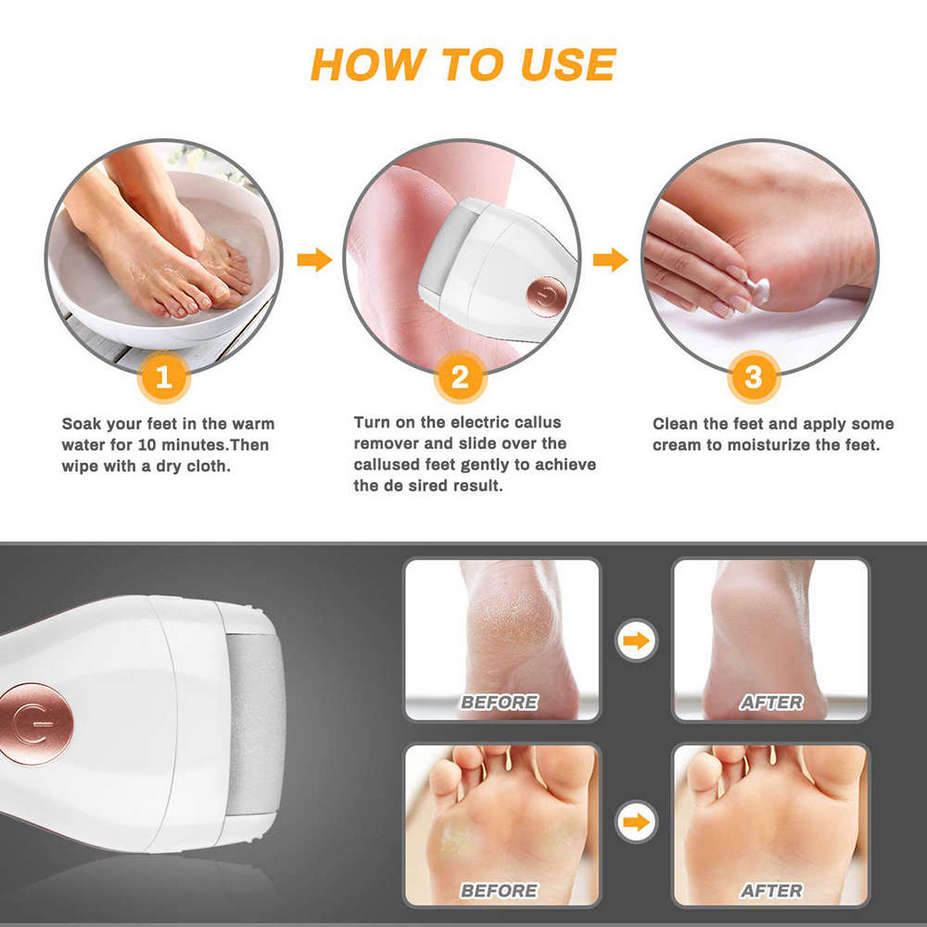 HOW TO USE

1

Soak your feet in the warm water for 10 minutes.Then wipe with a dry cloth.

2

Turn on the electric callus remover and slide over the callused feet gently to achieve the de sired result.

3

Clean the feet and apply some cream to moisturize the feet.

BEFORE

AFTER

BEFORE

AFTER