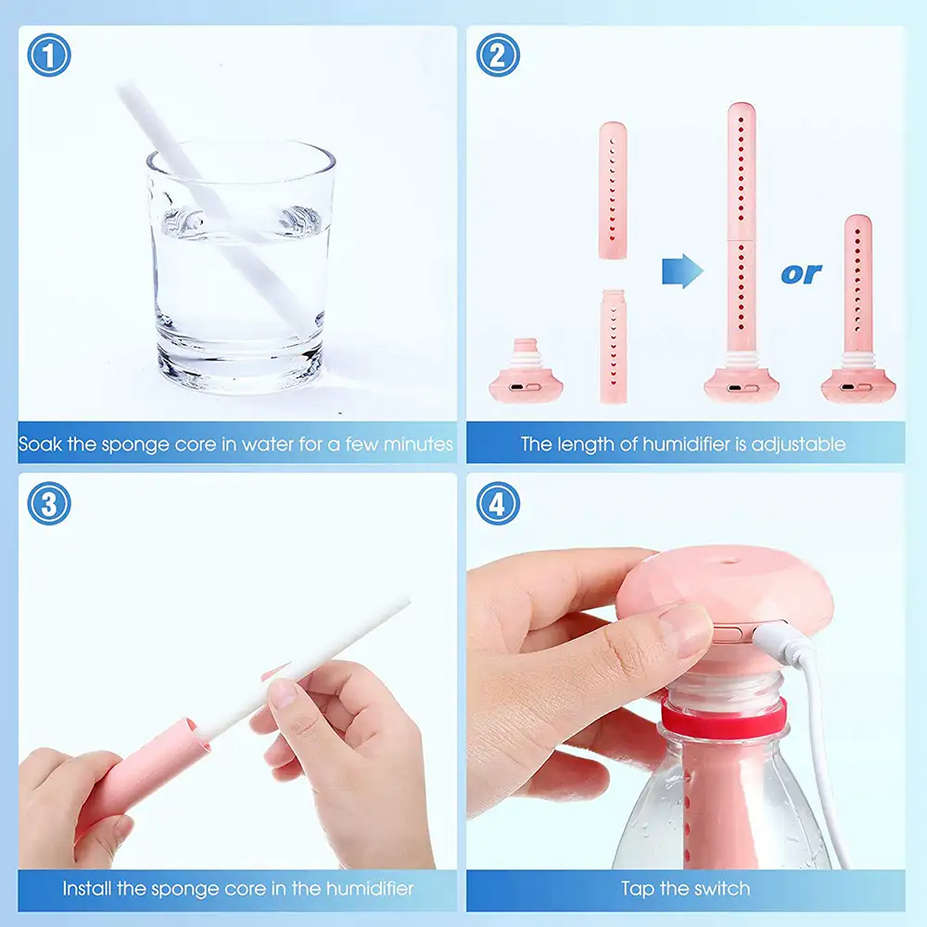 1

Soak the sponge core in water for a few minutes

2

or

The length of humidifier is adjustable

3

Install the sponge core in the humidifier

4

Tap the switch