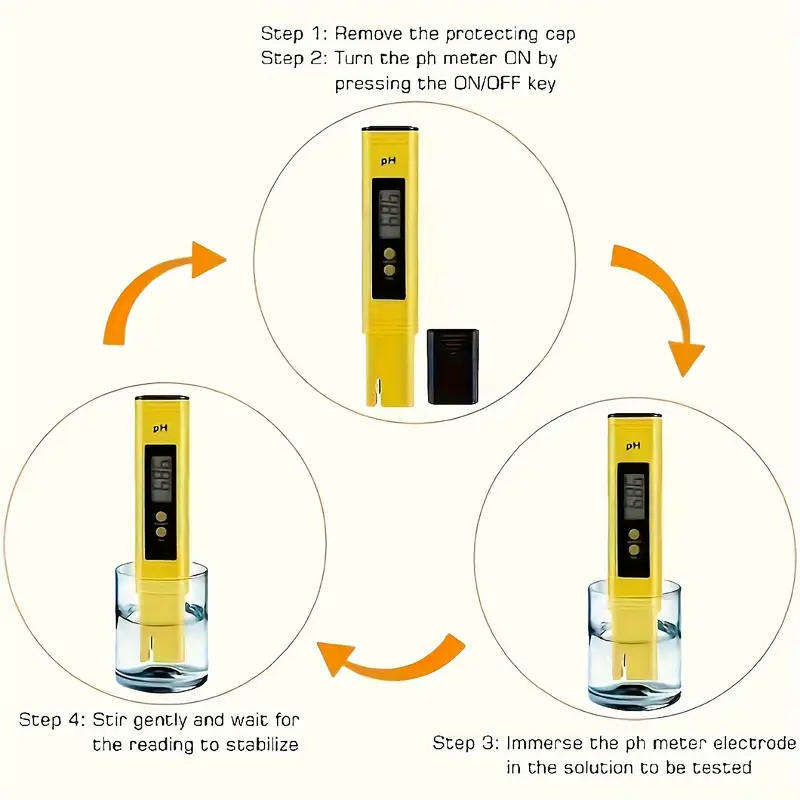 Step 1: Remove the protecting cap
Step 2: Turn the ph meter ON by pressing the ON/OFF key

pH
6.86

pH
6.86

pH
6.86

Step 4: Stir gently and wait for the reading to stabilize

Step 3: Immerse the ph meter electrode in the solution to be tested