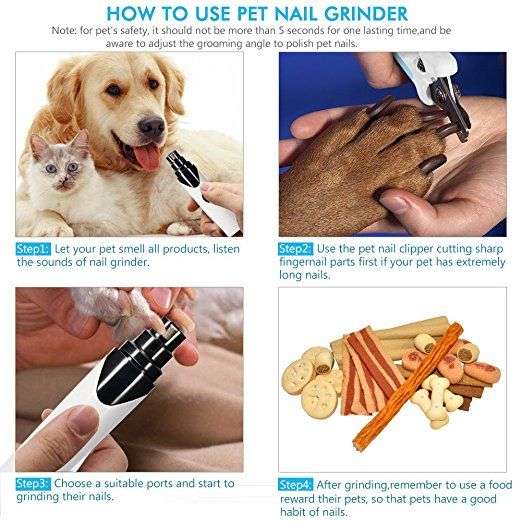 HOW TO USE PET NAIL GRINDER

Note: for pet's safety, it should not be more than 5 seconds for one lasting time,and be aware to adjust the grooming angle to polish pet nails.

Step1: Let your pet smell all products, listen the sounds of nail grinder.

Step2: Use the pet nail clipper cutting sharp fingernail parts first if your pet has extremely long nails.

Step3: Choose a suitable ports and start to grinding their nails.

Step4: After grinding,remember to use a food reward their pets, so that pets have a good habit of nails.