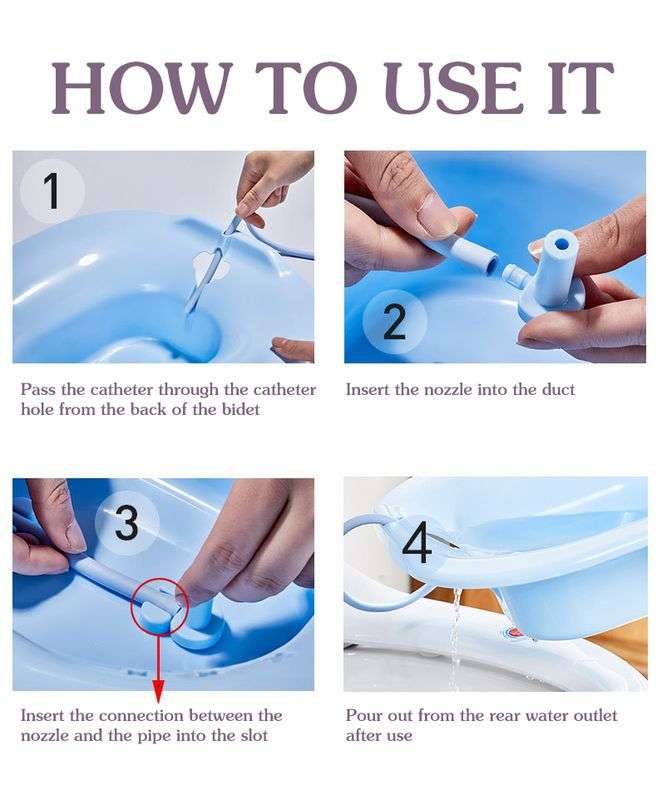 HOW TO USE IT

1

Pass the catheter through the catheter hole from the back of the bidet

2

Insert the nozzle into the duct

3

Insert the connection between the nozzle and the pipe into the slot

4

Pour out from the rear water outlet after use