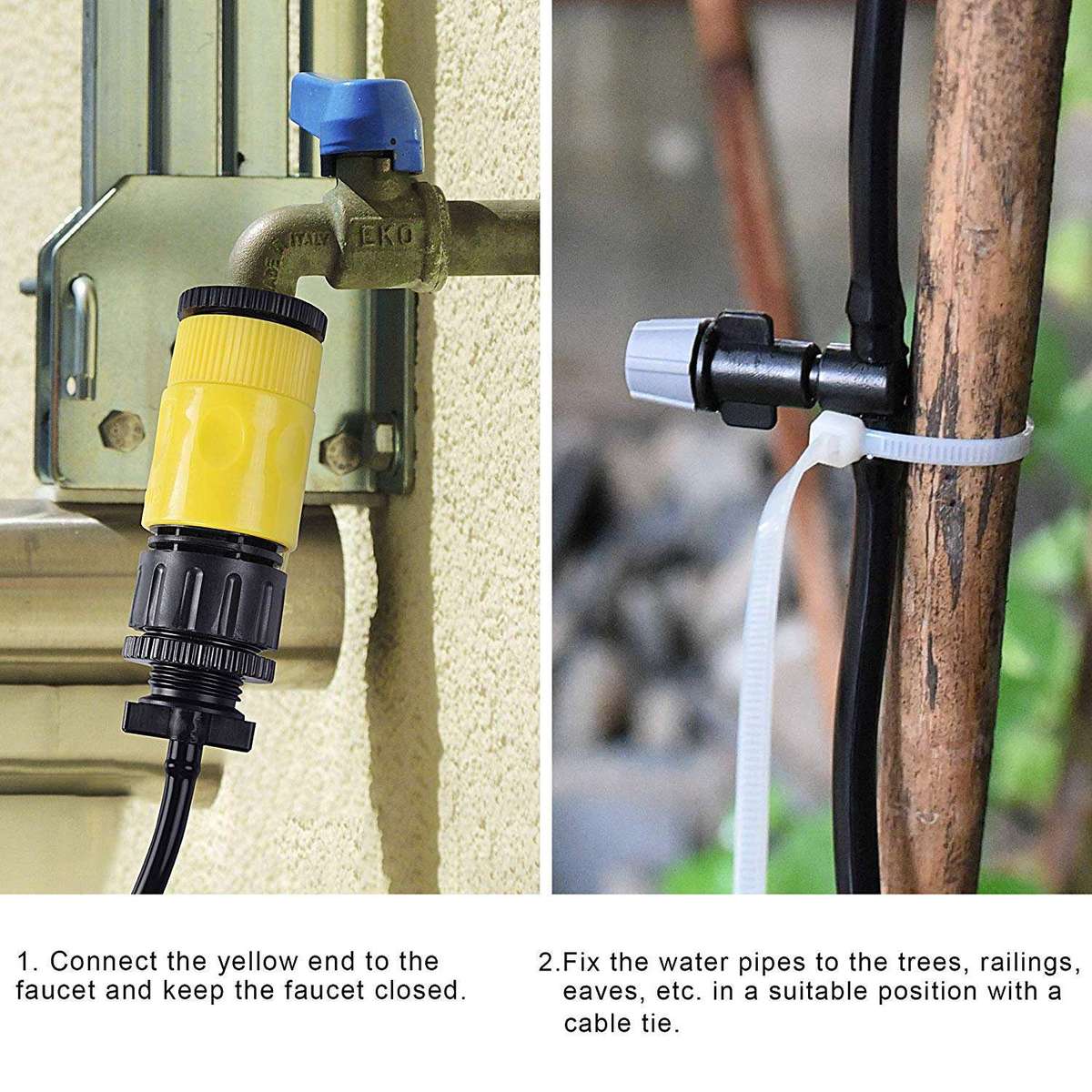 ITALY EKO

1. Connect the yellow end to the faucet and keep the faucet closed.

2.Fix the water pipes to the trees, railings, eaves, etc. in a suitable position with a cable tie.