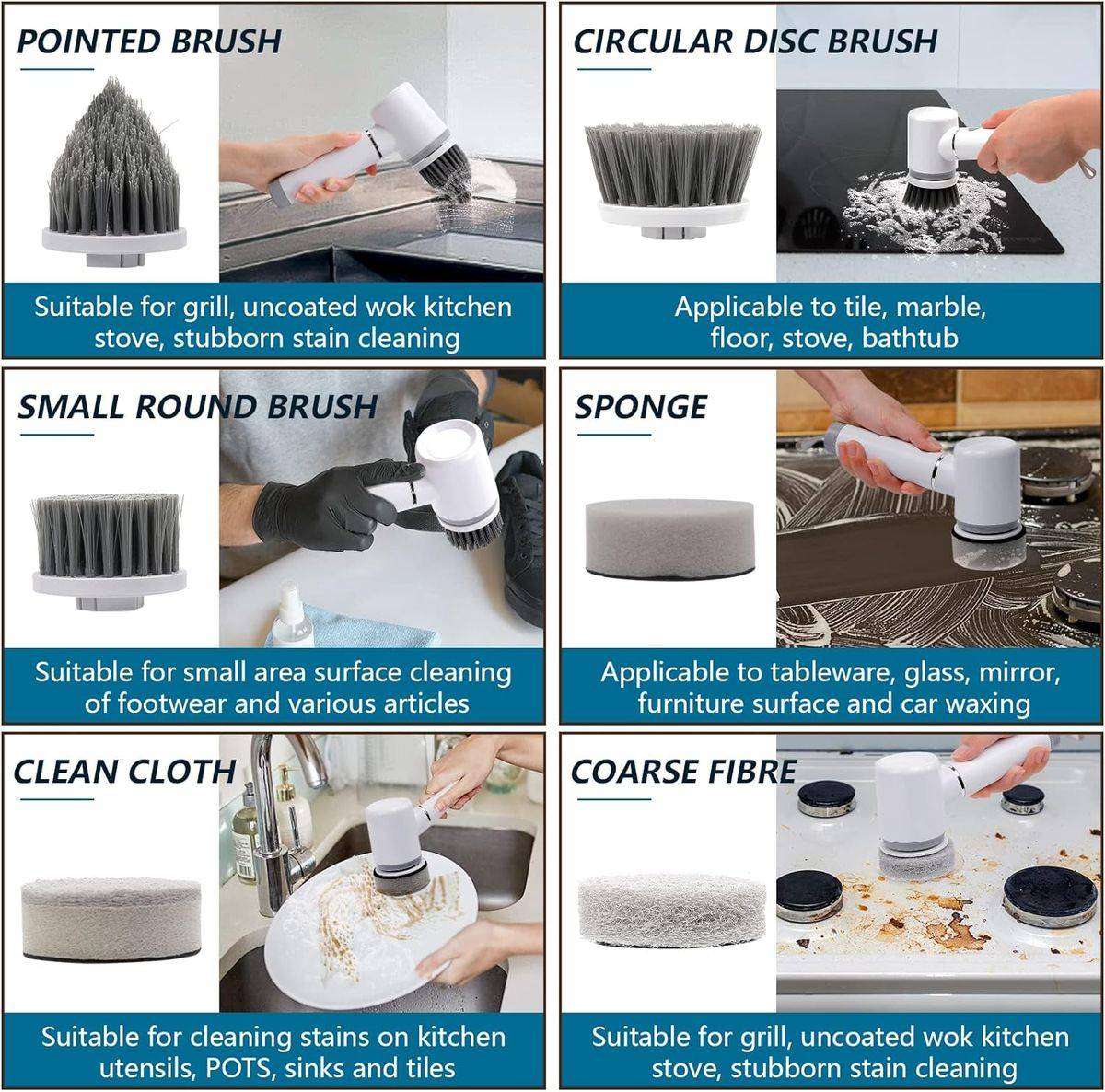 POINTED BRUSH

Suitable for grill, uncoated wok kitchen stove, stubborn stain cleaning

CIRCULAR DISC BRUSH

Applicable to tile, marble, floor, stove, bathtub

SMALL ROUND BRUSH

Suitable for small area surface cleaning of footwear and various articles

SPONGE

Applicable to tableware, glass, mirror, furniture surface and car waxing

CLEAN CLOTH

Suitable for cleaning stains on kitchen utensils, POTS, sinks and tiles

COARSE FIBRE

Suitable for grill, uncoated wok kitchen stove, stubborn stain cleaning