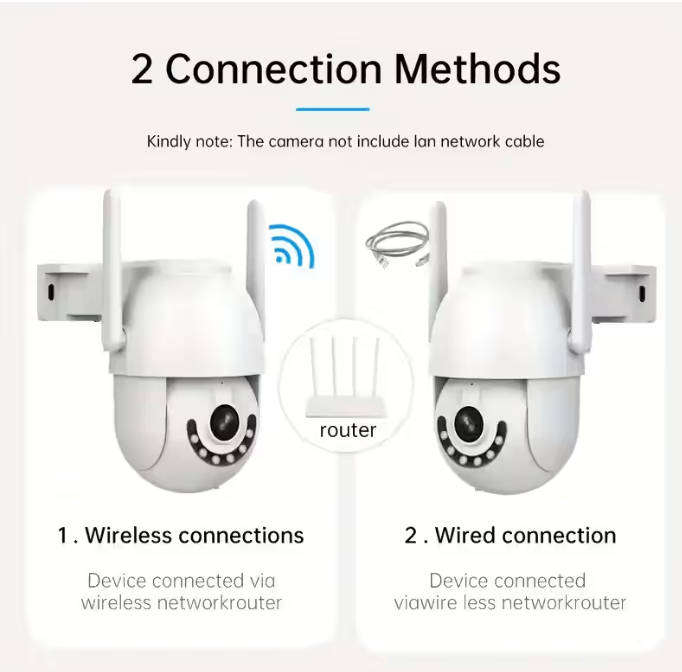 2 Connection Methods

Kindly note: The camera not include lan network cable

router

1 . Wireless connections

Device connected via wireless networkrouter

2 . Wired connection

Device connected viawire less networkrouter