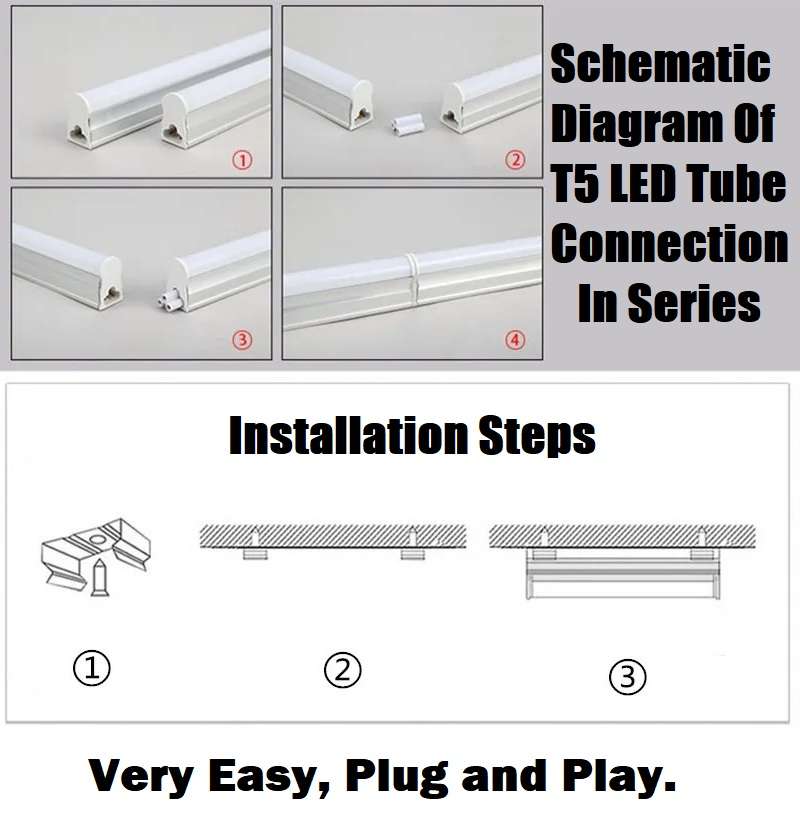 ①

②

③

④

Schematic Diagram Of T5 LED Tube Connection In Series

Installation Steps

①

②

③

Very Easy, Plug and Play.