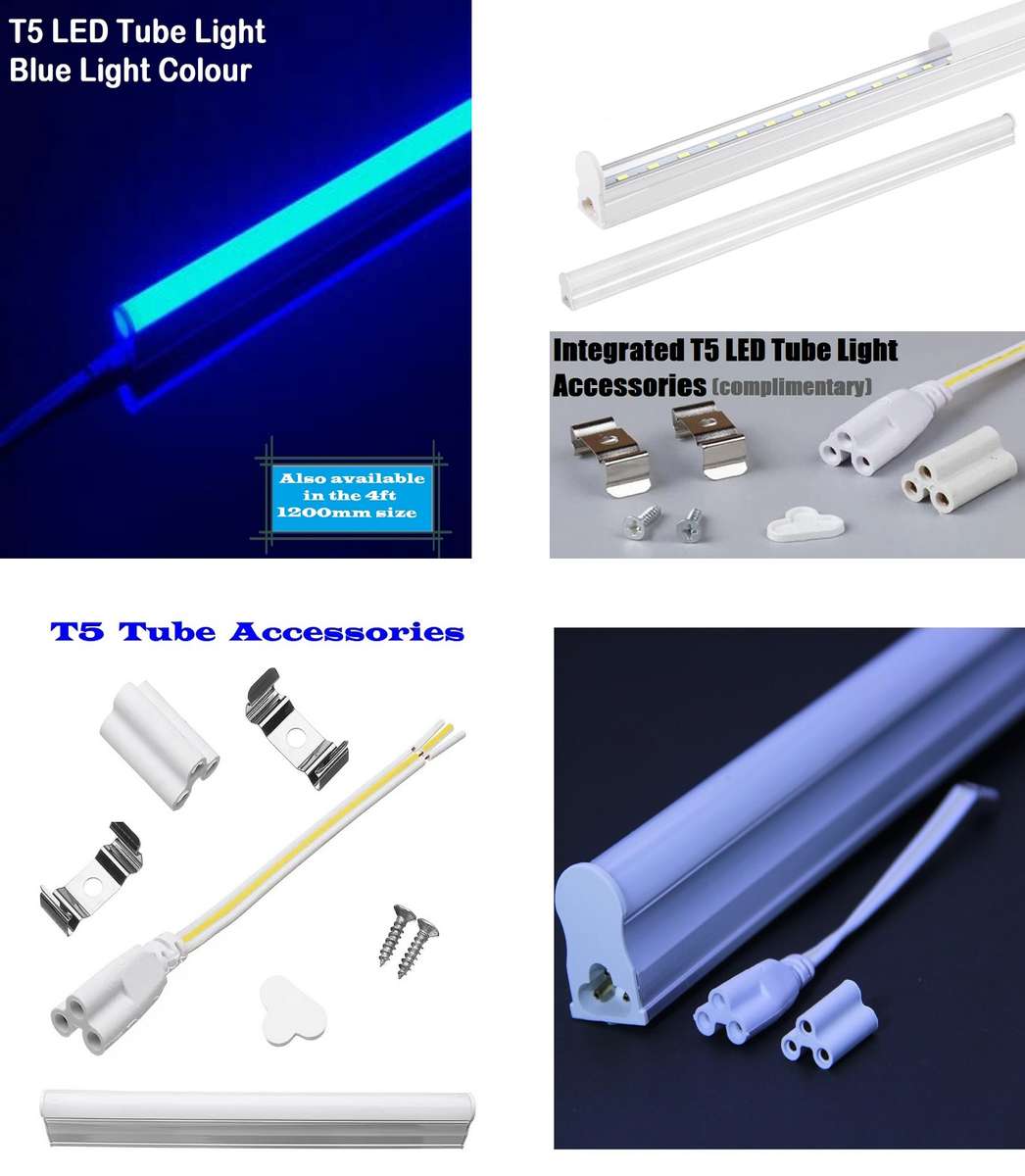 T5 LED Tube Light
Blue Light Colour

Also available in the 4ft 1200mm size

Integrated T5 LED Tube Light
Accessories (complimentary)

T5 Tube Accessories