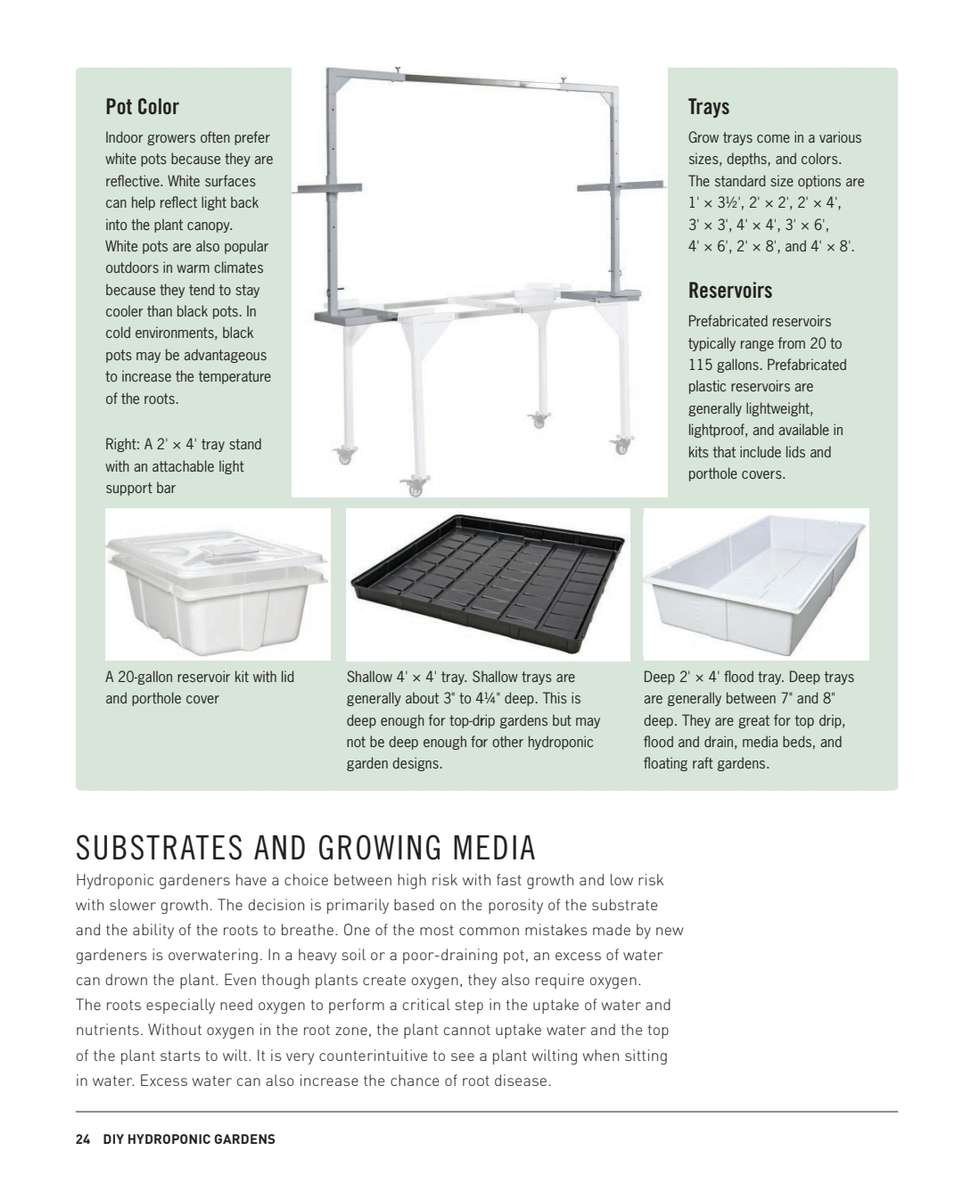 Pot Color

Indoor growers often prefer white pots because they are reflective. White surfaces can help reflect light back into the plant canopy. White pots are also popular outdoors in warm climates because they tend to stay cooler than black pots. In cold environments, black pots may be advantageous to increase the temperature of the roots.

Right: A 2' × 4' tray stand with an attachable light support bar

Trays

Grow trays come in a various sizes, depths, and colors. The standard size options are 1' × 3½', 2' × 2', 2' × 4', 3' × 3', 4' × 4', 3' × 6', 4' × 6', 2' × 8', and 4' × 8'.

Reservoirs

Prefabricated reservoirs typically range from 20 to 115 gallons. Prefabricated plastic reservoirs are generally lightweight, lightproof, and available in kits that include lids and porthole covers.

A 20-gallon reservoir kit with lid and porthole cover

Shallow 4' × 4' tray. Shallow trays are generally about 3" to 4¼" deep. This is deep enough for top-drip gardens but may not be deep enough for other hydroponic garden designs.

Deep 2' × 4' flood tray. Deep trays are generally between 7" and 8" deep. They are great for top drip, flood and drain, media beds, and floating raft gardens.

SUBSTRATES AND GROWING MEDIA

Hydroponic gardeners have a choice between high risk with fast growth and low risk with slower growth. The decision is primarily based on the porosity of the substrate and the ability of the roots to breathe. One of the most common mistakes made by new gardeners is overwatering. In a heavy soil or a poor-draining pot, an excess of water can drown the plant. Even though plants create oxygen, they also require oxygen. The roots especially need oxygen to perform a critical step in the uptake of water and nutrients. Without oxygen in the root zone, the plant cannot uptake water and the top of the plant starts to wilt. It is very counterintuitive to see a plant wilting when sitting in water. Excess water can also increase the chance of root disease.

24 DIY HYDROPONIC GARDENS