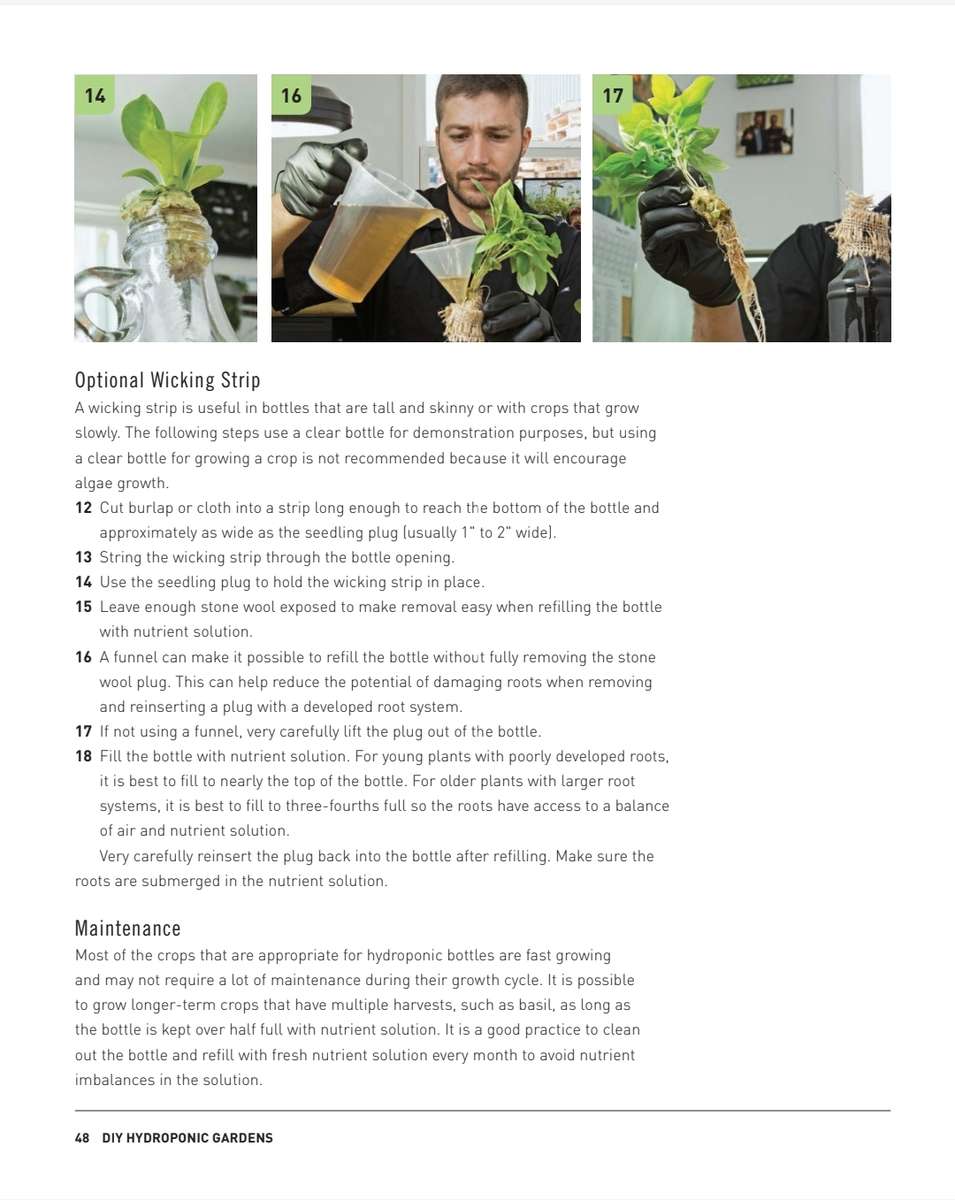 14

16

17

Optional Wicking Strip

A wicking strip is useful in bottles that are tall and skinny or with crops that grow slowly. The following steps use a clear bottle for demonstration purposes, but using a clear bottle for growing a crop is not recommended because it will encourage algae growth.

12 Cut burlap or cloth into a strip long enough to reach the bottom of the bottle and approximately as wide as the seedling plug (usually 1" to 2" wide).

13 String the wicking strip through the bottle opening.

14 Use the seedling plug to hold the wicking strip in place.

15 Leave enough stone wool exposed to make removal easy when refilling the bottle with nutrient solution.

16 A funnel can make it possible to refill the bottle without fully removing the stone wool plug. This can help reduce the potential of damaging roots when removing and reinserting a plug with a developed root system.

17 If not using a funnel, very carefully lift the plug out of the bottle.

18 Fill the bottle with nutrient solution. For young plants with poorly developed roots, it is best to fill to nearly the top of the bottle. For older plants with larger root systems, it is best to fill to three-fourths full so the roots have access to a balance of air and nutrient solution.

Very carefully reinsert the plug back into the bottle after refilling. Make sure the roots are submerged in the nutrient solution.

Maintenance

Most of the crops that are appropriate for hydroponic bottles are fast growing and may not require a lot of maintenance during their growth cycle. It is possible to grow longer-term crops that have multiple harvests, such as basil, as long as the bottle is kept over half full with nutrient solution. It is a good practice to clean out the bottle and refill with fresh nutrient solution every month to avoid nutrient imbalances in the solution.

48 DIY HYDROPONIC GARDENS