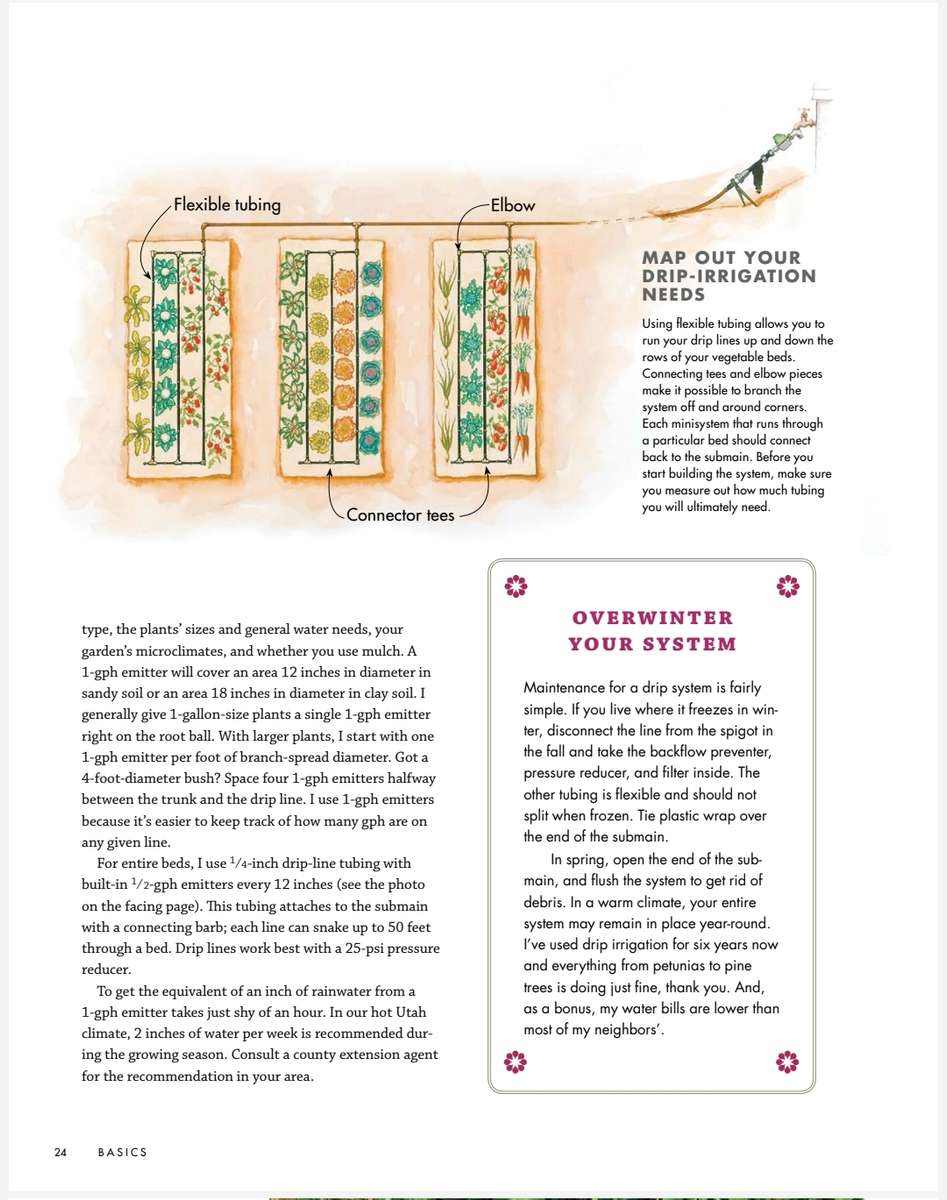 Flexible tubing

Elbow

Connector tees

MAP OUT YOUR DRIP-IRRIGATION NEEDS

Using flexible tubing allows you to run your drip lines up and down the rows of your vegetable beds. Connecting tees and elbow pieces make it possible to branch the system off and around corners. Each minisystem that runs through a particular bed should connect back to the submain. Before you start building the system, make sure you measure out how much tubing you will ultimately need.

type, the plants' sizes and general water needs, your garden's microclimates, and whether you use mulch. A 1-gph emitter will cover an area 12 inches in diameter in sandy soil or an area 18 inches in diameter in clay soil. I generally give 1-gallon-size plants a single 1-gph emitter right on the root ball. With larger plants, I start with one 1-gph emitter per foot of branch-spread diameter. Got a 4-foot-diameter bush? Space four 1-gph emitters halfway between the trunk and the drip line. I use 1-gph emitters because it's easier to keep track of how many gph are on any given line.

For entire beds, I use $\frac{1}{4}$-inch drip-line tubing with built-in $\frac{1}{2}$-gph emitters every 12 inches (see the photo on the facing page). This tubing attaches to the submain with a connecting barb; each line can snake up to 50 feet through a bed. Drip lines work best with a 25-psi pressure reducer.

To get the equivalent of an inch of rainwater from a 1-gph emitter takes just shy of an hour. In our hot Utah climate, 2 inches of water per week is recommended during the growing season. Consult a county extension agent for the recommendation in your area.

OVERWINTER YOUR SYSTEM

Maintenance for a drip system is fairly simple. If you live where it freezes in winter, disconnect the line from the spigot in the fall and take the backflow preventer, pressure reducer, and filter inside. The other tubing is flexible and should not split when frozen. Tie plastic wrap over the end of the submain.

In spring, open the end of the submain, and flush the system to get rid of debris. In a warm climate, your entire system may remain in place year-round. I've used drip irrigation for six years now and everything from petunias to pine trees is doing just fine, thank you. And, as a bonus, my water bills are lower than most of my neighbors'.

24 BASICS