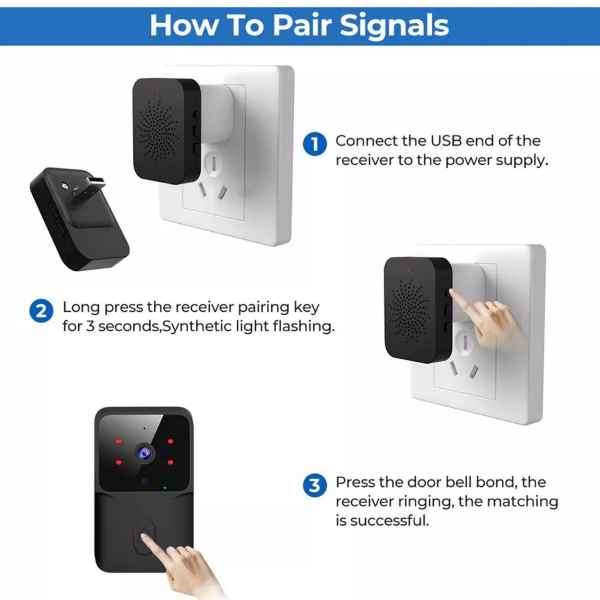 How To Pair Signals

1 Connect the USB end of the receiver to the power supply.

2 Long press the receiver pairing key for 3 seconds,Synthetic light flashing.

3 Press the door bell bond, the receiver ringing, the matching is successful.