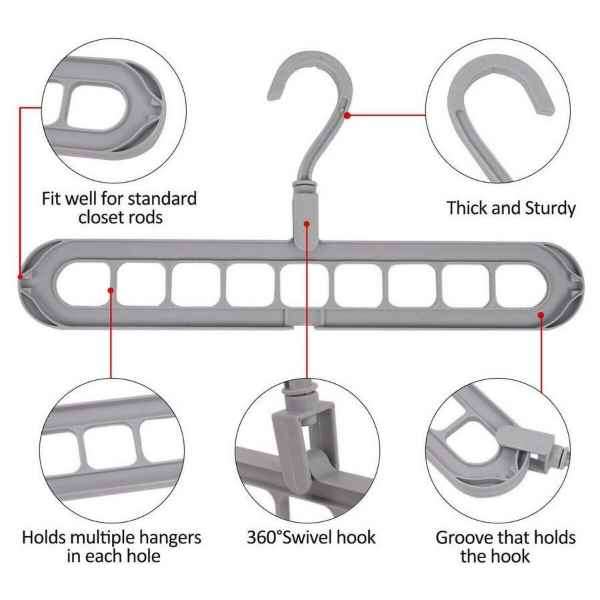 Fit well for standard closet rods

Thick and Sturdy

Holds multiple hangers in each hole

360°Swivel hook

Groove that holds the hook