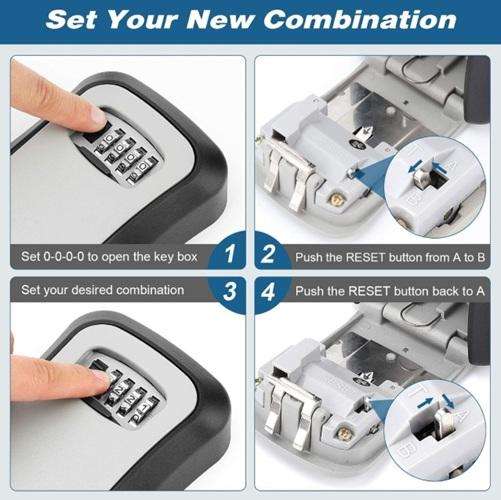 Set Your New Combination

Set 0-0-0-0 to open the key box
1

2
Push the RESET button from A to B

Set your desired combination
3

4
Push the RESET button back to A