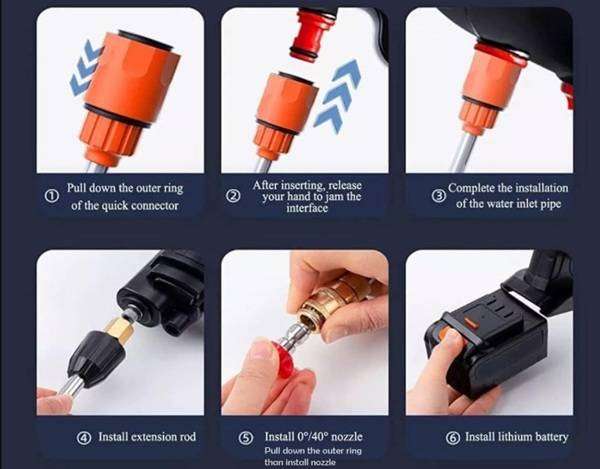 ① Pull down the outer ring of the quick connector

② After inserting, release your hand to jam the interface

③ Complete the installation of the water inlet pipe

④ Install extension rod

⑤ Install 0°/40° nozzle
Pull down the outer ring than install nozzle

⑥ Install lithium battery