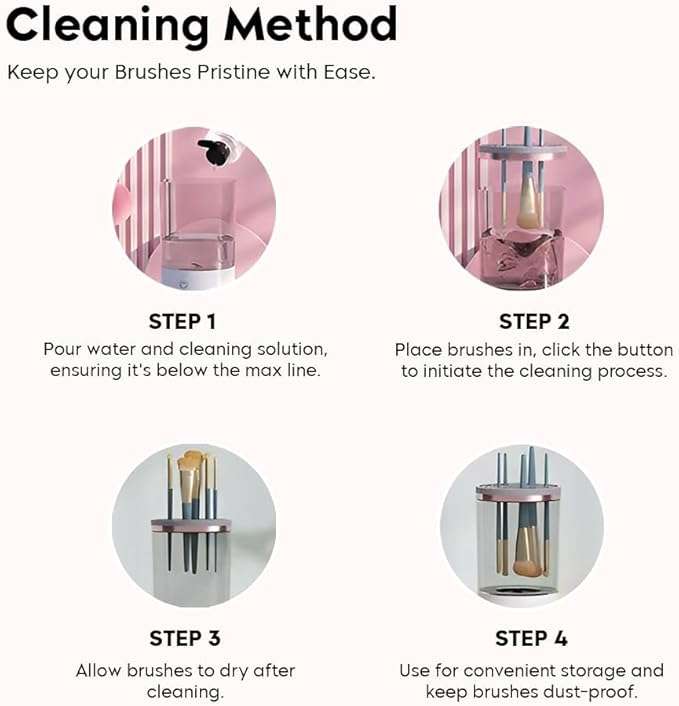 Cleaning Method

Keep your Brushes Pristine with Ease.

STEP 1

Pour water and cleaning solution, ensuring it's below the max line.

STEP 2

Place brushes in, click the button to initiate the cleaning process.

STEP 3

Allow brushes to dry after cleaning.

STEP 4

Use for convenient storage and keep brushes dust-proof.