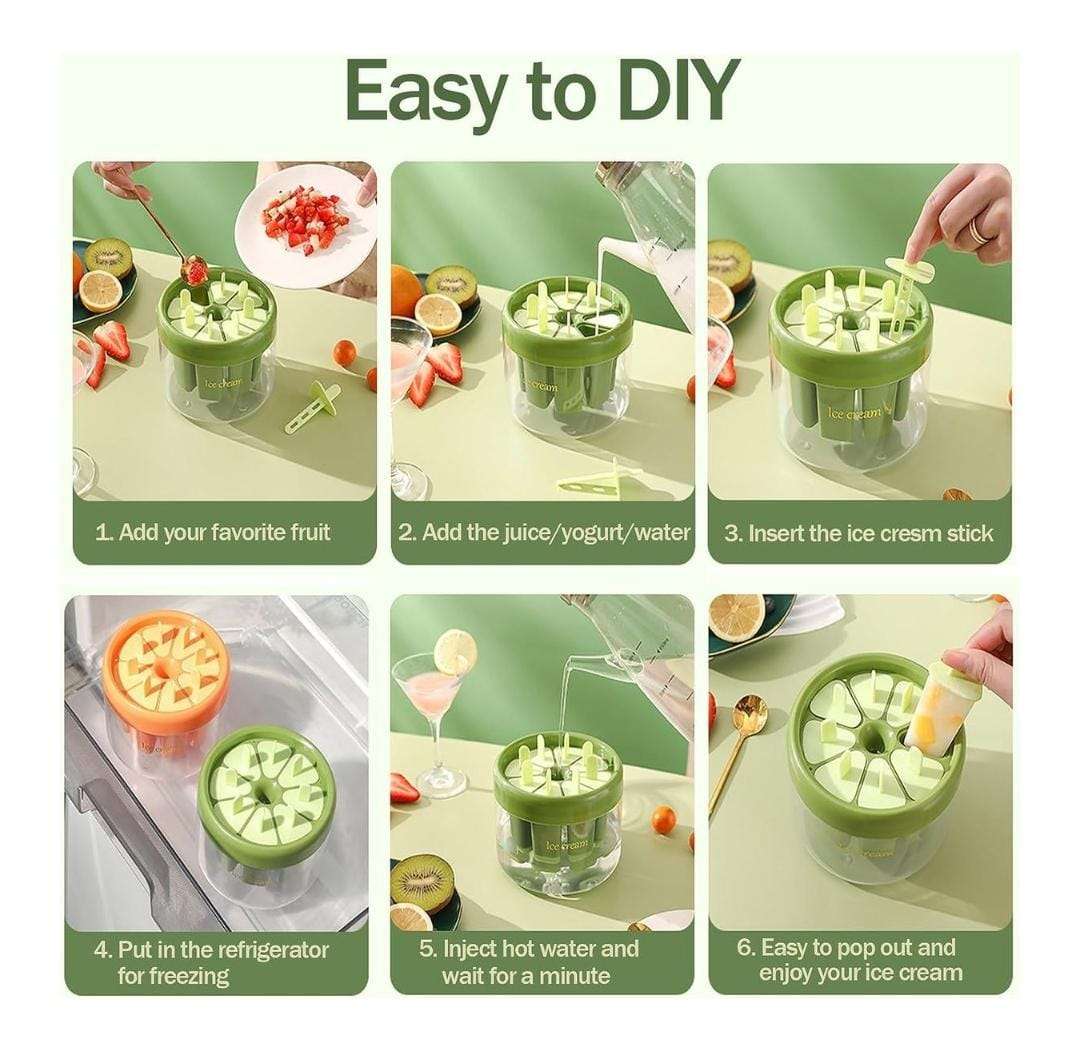 Easy to DIY

Ice cream

1. Add your favorite fruit

Ice cream

2. Add the juice/yogurt/water

Ice cream

3. Insert the ice cresm stick

Ice cream

4. Put in the refrigerator for freezing

Ice cream

5. Inject hot water and wait for a minute

Ice cream

6. Easy to pop out and enjoy your ice cream