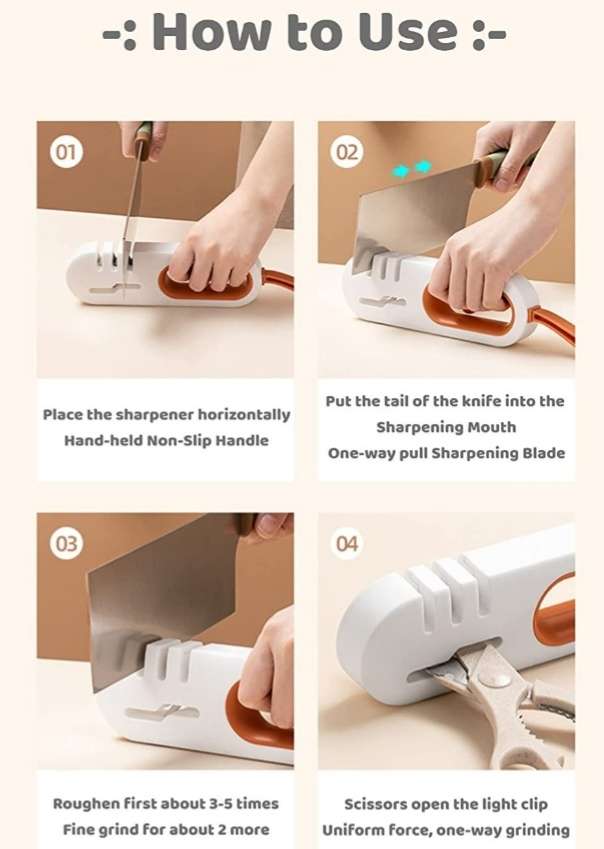 -: How to Use :-

01

Place the sharpener horizontally
Hand-held Non-Slip Handle

02

Put the tail of the knife into the Sharpening Mouth
One-way pull Sharpening Blade

03

Roughen first about 3-5 times
Fine grind for about 2 more

04

Scissors open the light clip
Uniform force, one-way grinding