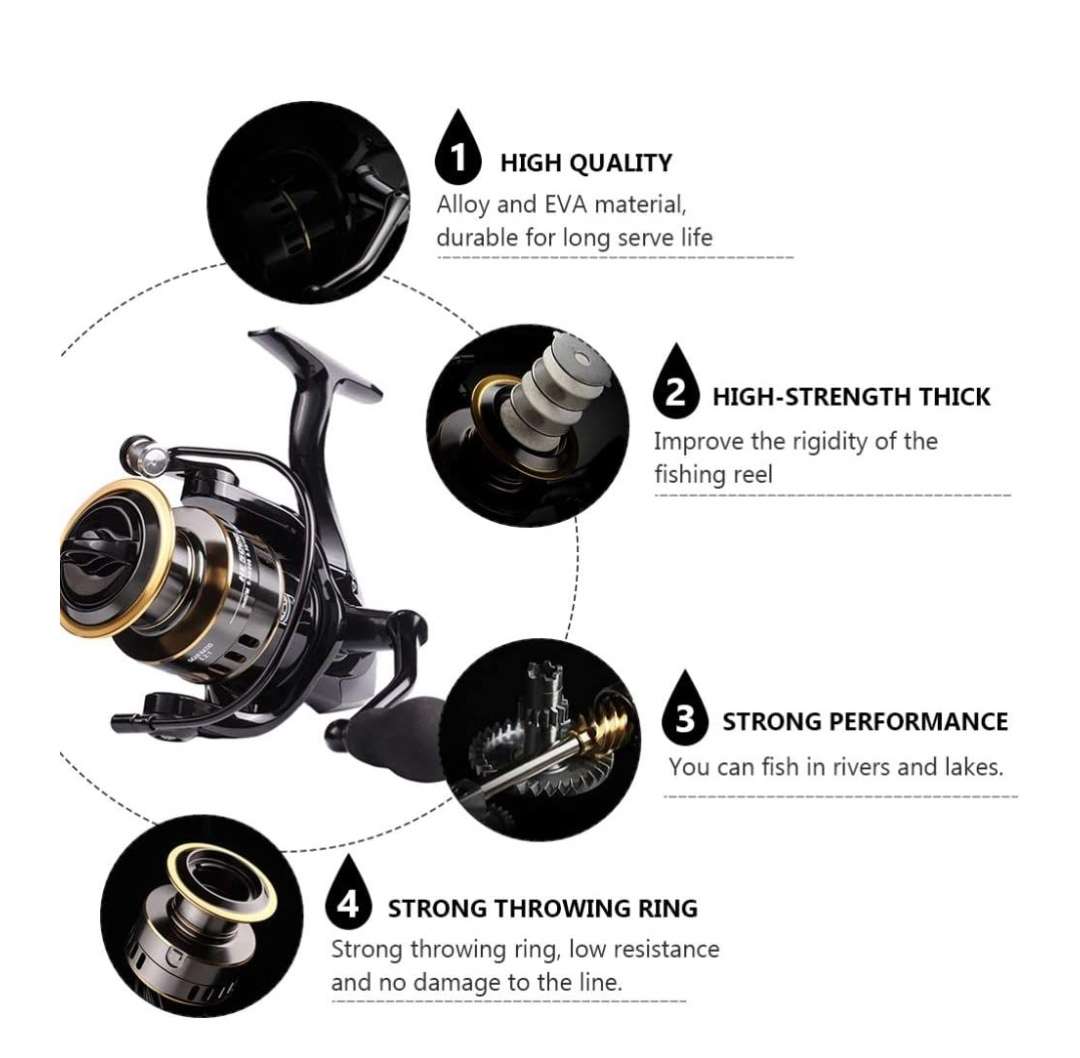 1 HIGH QUALITY
Alloy and EVA material, durable for long serve life

2 HIGH-STRENGTH THICK
Improve the rigidity of the fishing reel

3 STRONG PERFORMANCE
You can fish in rivers and lakes.

4 STRONG THROWING RING
Strong throwing ring, low resistance and no damage to the line.