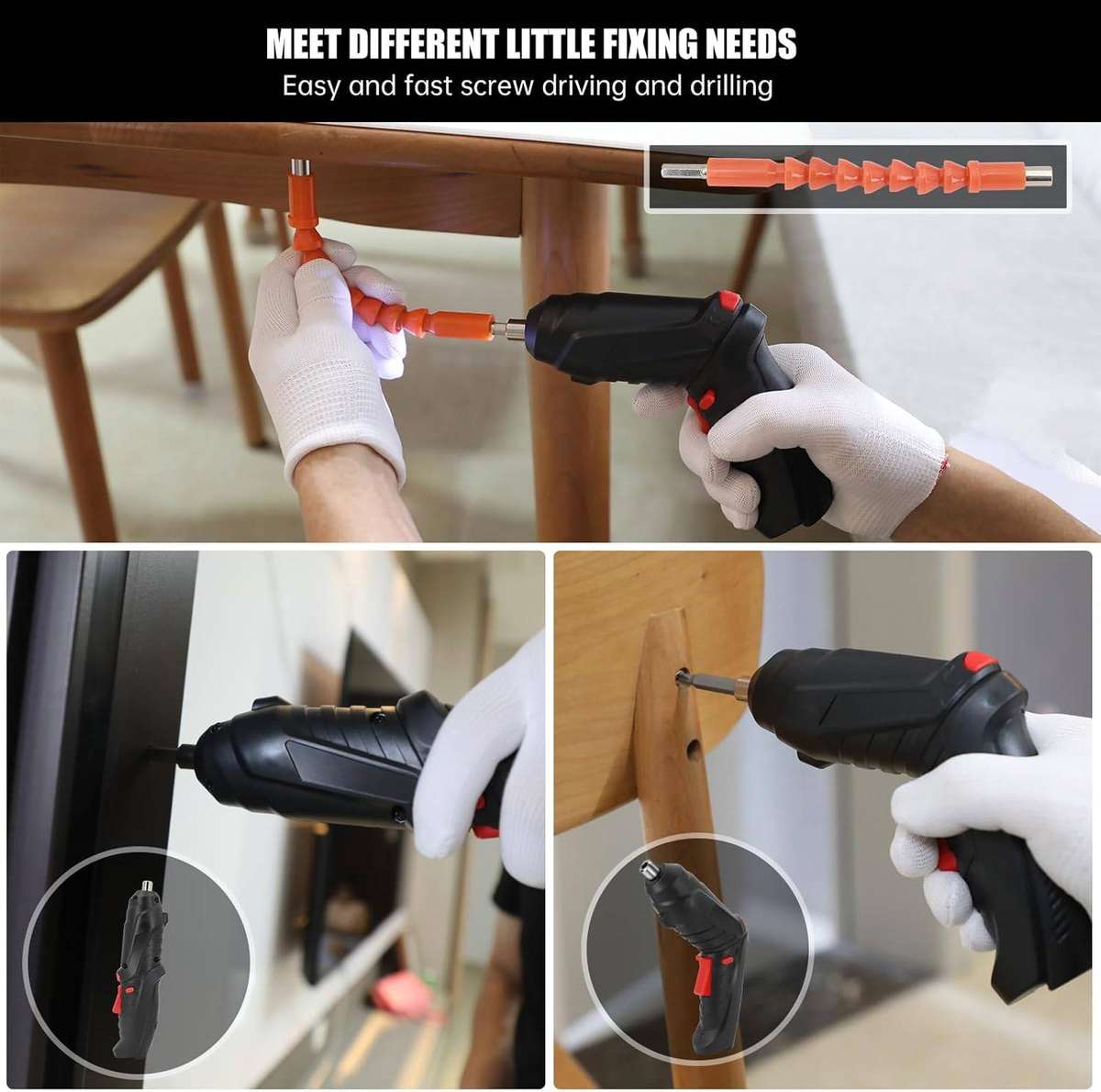 MEET DIFFERENT LITTLE FIXING NEEDS
Easy and fast screw driving and drilling