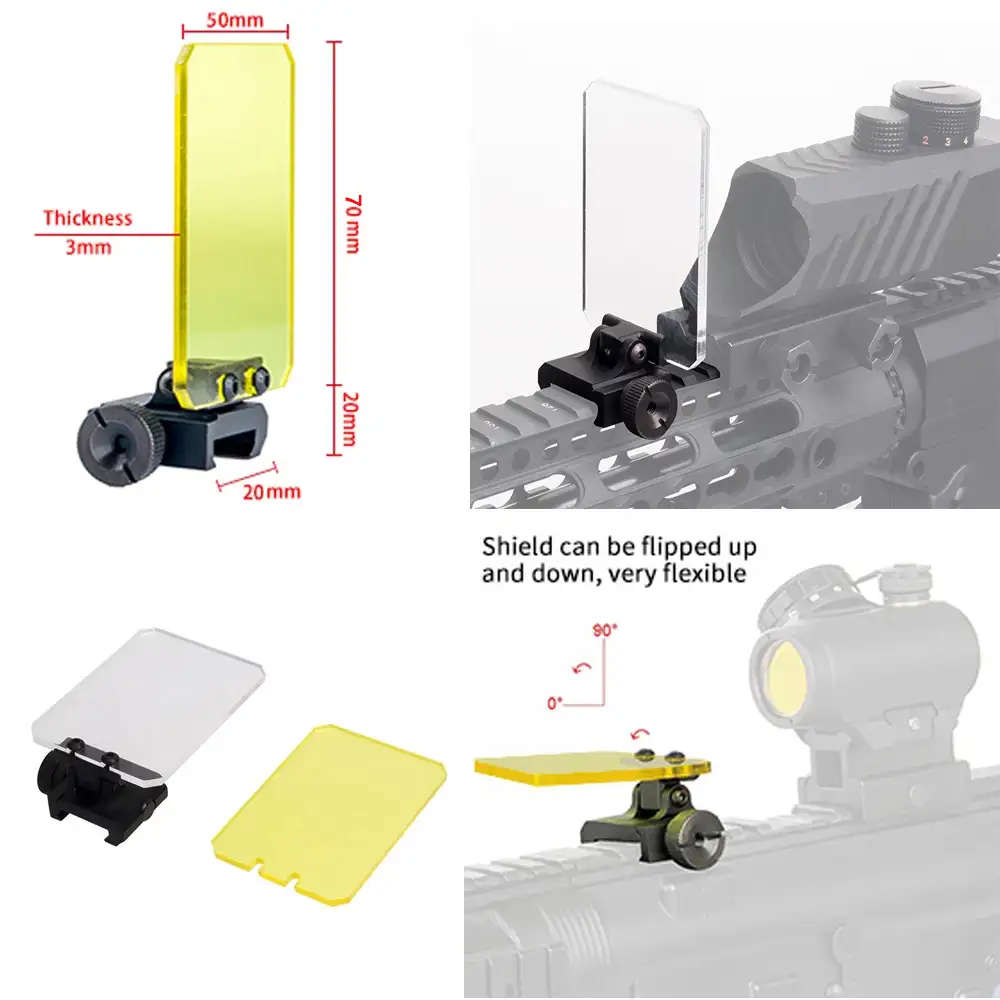 50mm

Thickness
3mm

70mm

20mm

20mm

2 3 4

Shield can be flipped up and down, very flexible

90°

0°