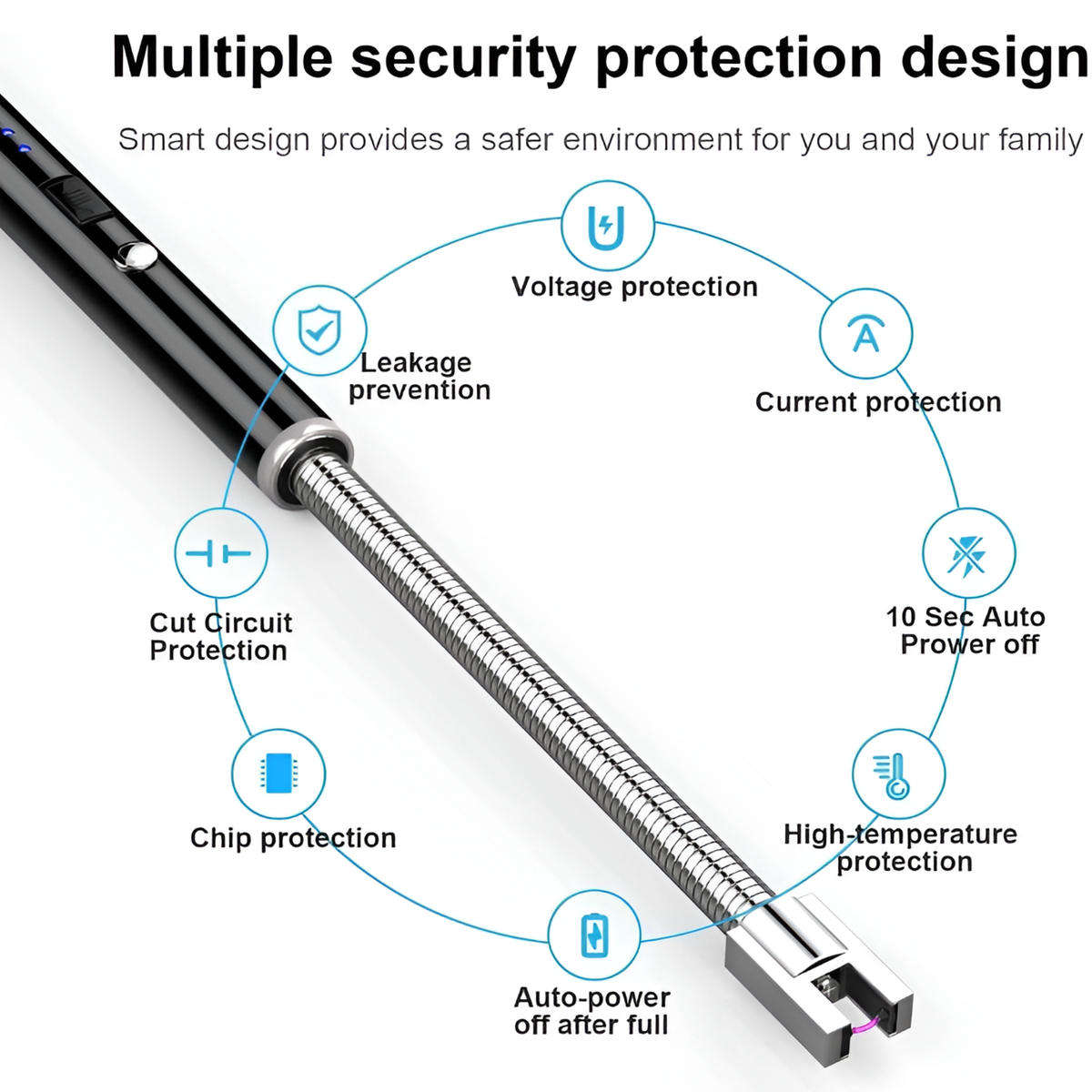 Multiple security protection design

Smart design provides a safer environment for you and your family

Voltage protection

Leakage prevention

Current protection

Cut Circuit Protection

10 Sec Auto Prower off

Chip protection

High-temperature protection

Auto-power off after full