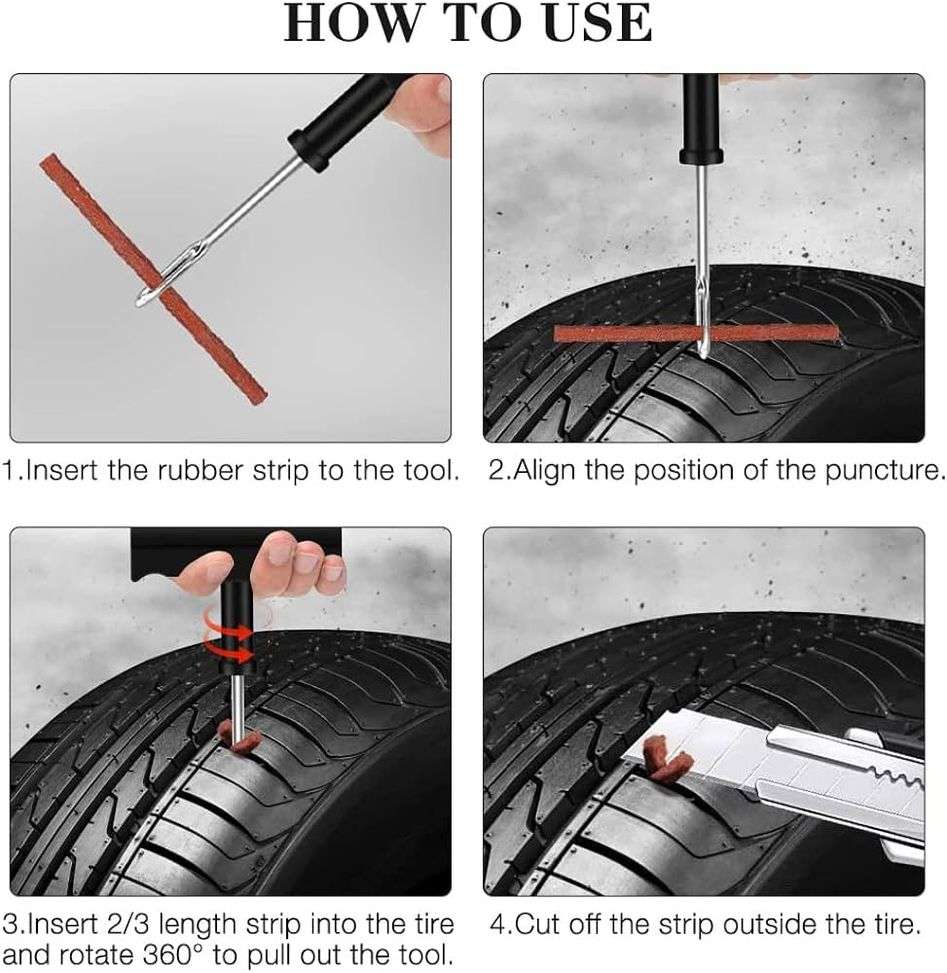 HOW TO USE

1.Insert the rubber strip to the tool.

2.Align the position of the puncture.

3.Insert 2/3 length strip into the tire and rotate 360° to pull out the tool.

4.Cut off the strip outside the tire.