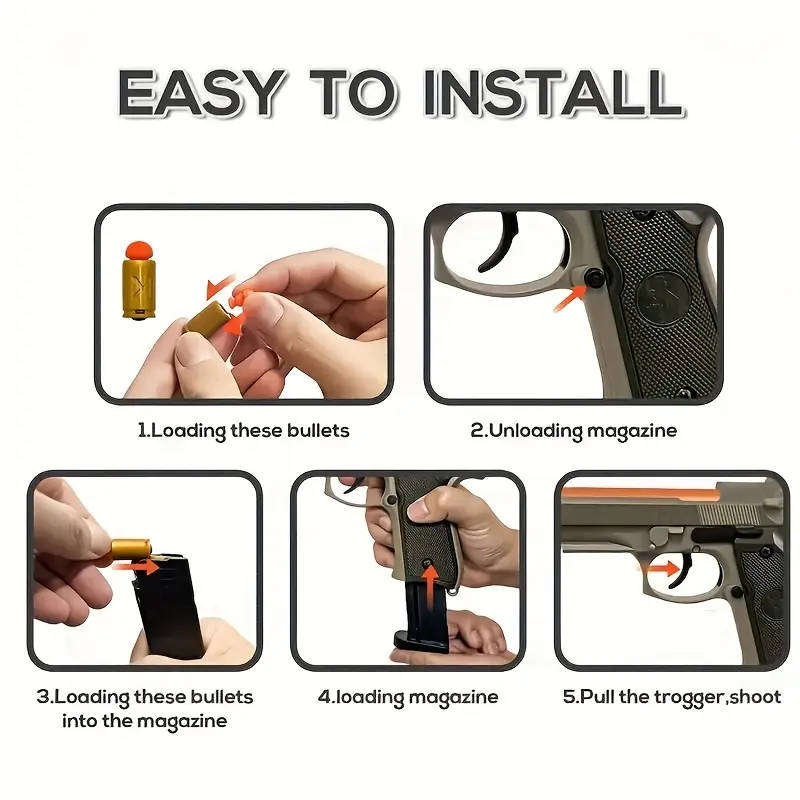 EASY TO INSTALL

1.Loading these bullets

2.Unloading magazine

3.Loading these bullets into the magazine

4.loading magazine

5.Pull the trogger,shoot