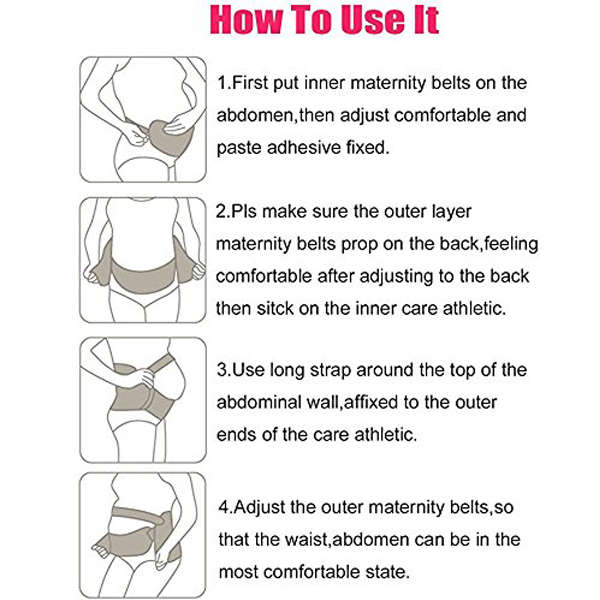 How To Use It

1.First put inner maternity belts on the abdomen,then adjust comfortable and paste adhesive fixed.

2.Pls make sure the outer layer maternity belts prop on the back,feeling comfortable after adjusting to the back then sitck on the inner care athletic.

3.Use long strap around the top of the abdominal wall,affixed to the outer ends of the care athletic.

4.Adjust the outer maternity belts,so that the waist,abdomen can be in the most comfortable state.