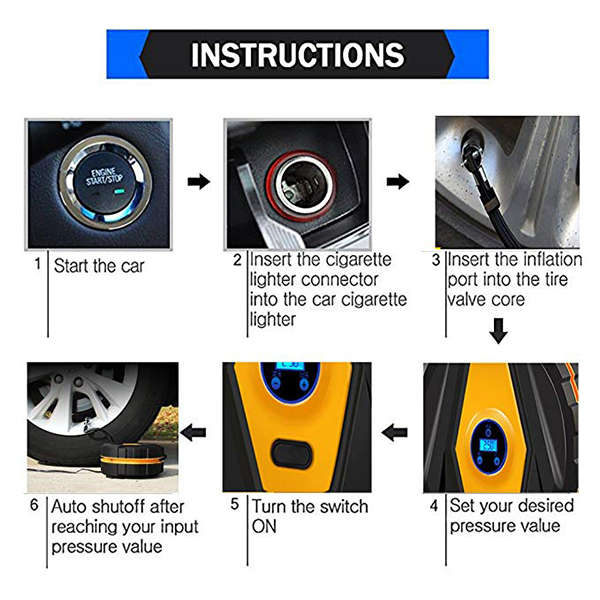 INSTRUCTIONS

ENGINE START/STOP

1 Start the car

2 Insert the cigarette lighter connector into the car cigarette lighter

3 Insert the inflation port into the tire valve core

4 Set your desired pressure value

5 Turn the switch ON

6 Auto shutoff after reaching your input pressure value