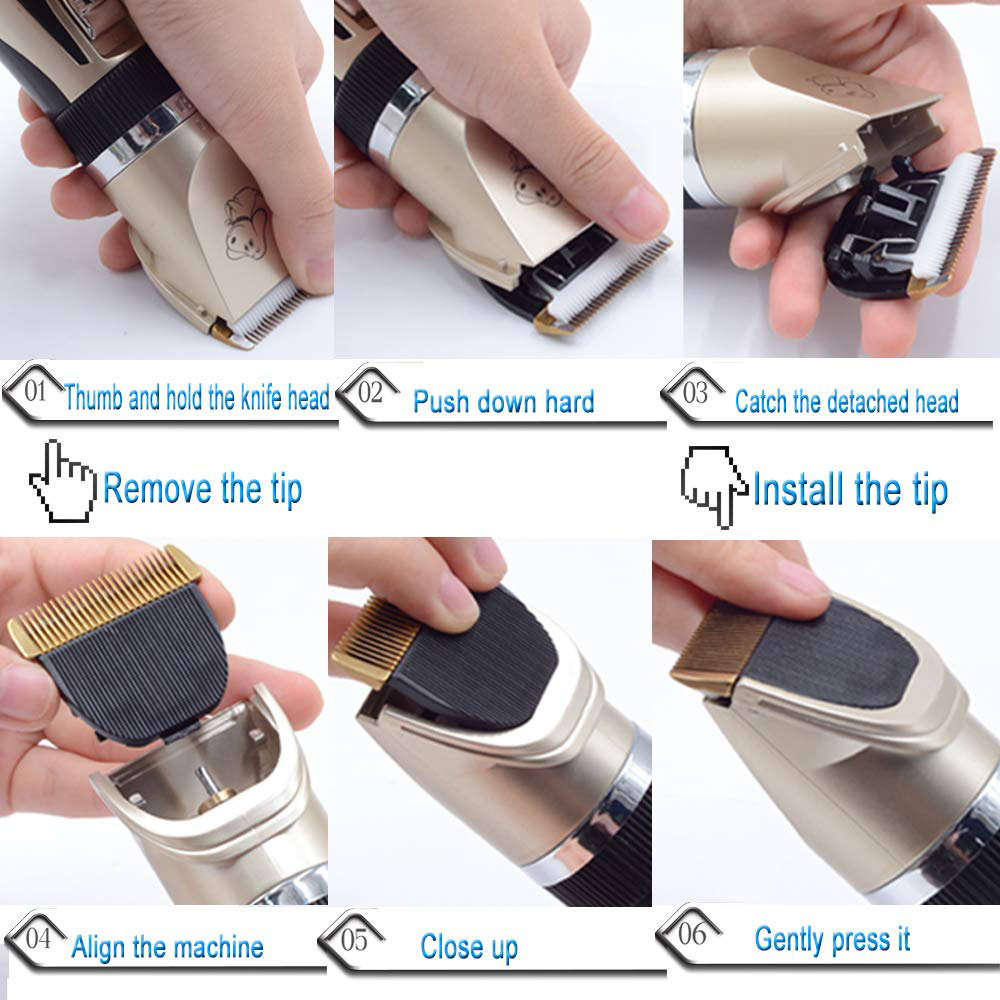 01 Thumb and hold the knife head

02 Push down hard

03 Catch the detached head

Remove the tip

Install the tip

04 Align the machine

05 Close up

06 Gently press it