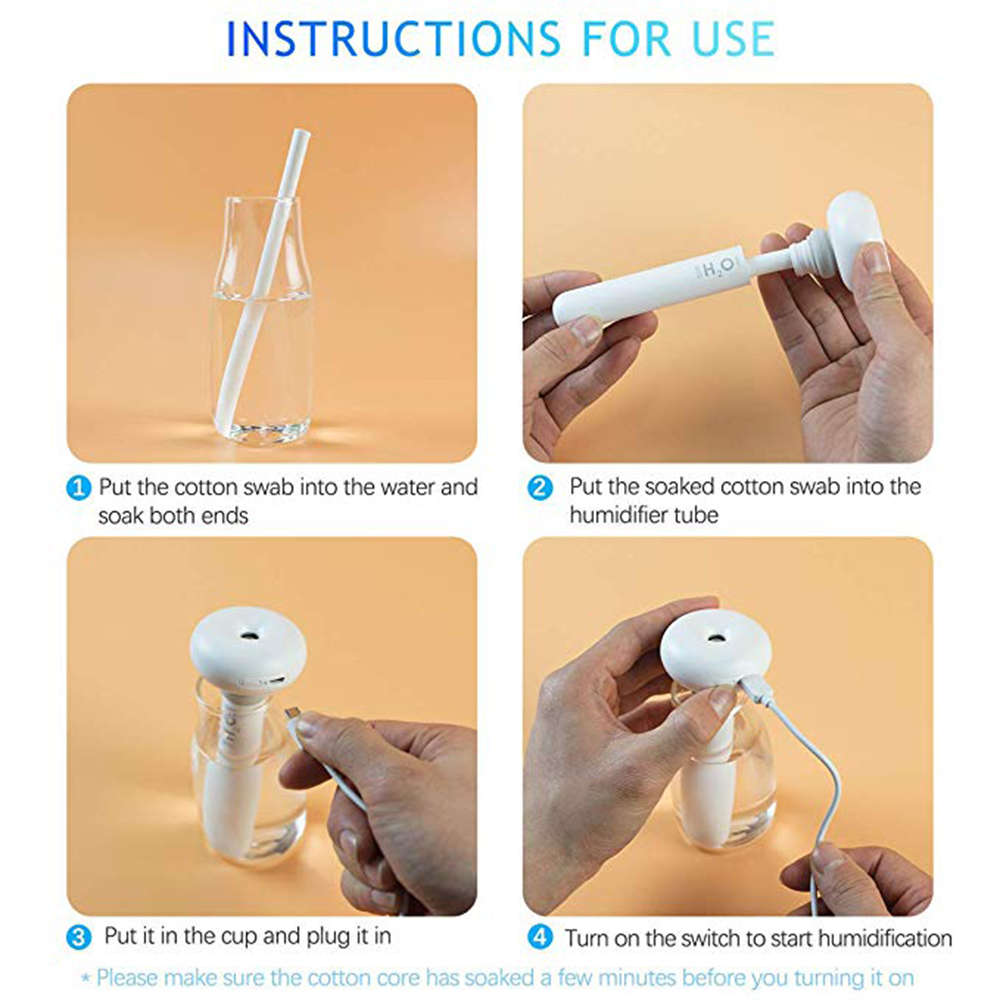 INSTRUCTIONS FOR USE

$H_2O$

1 Put the cotton swab into the water and soak both ends

2 Put the soaked cotton swab into the humidifier tube

$H_2O$

3 Put it in the cup and plug it in

4 Turn on the switch to start humidification

* Please make sure the cotton core has soaked a few minutes before you turning it on