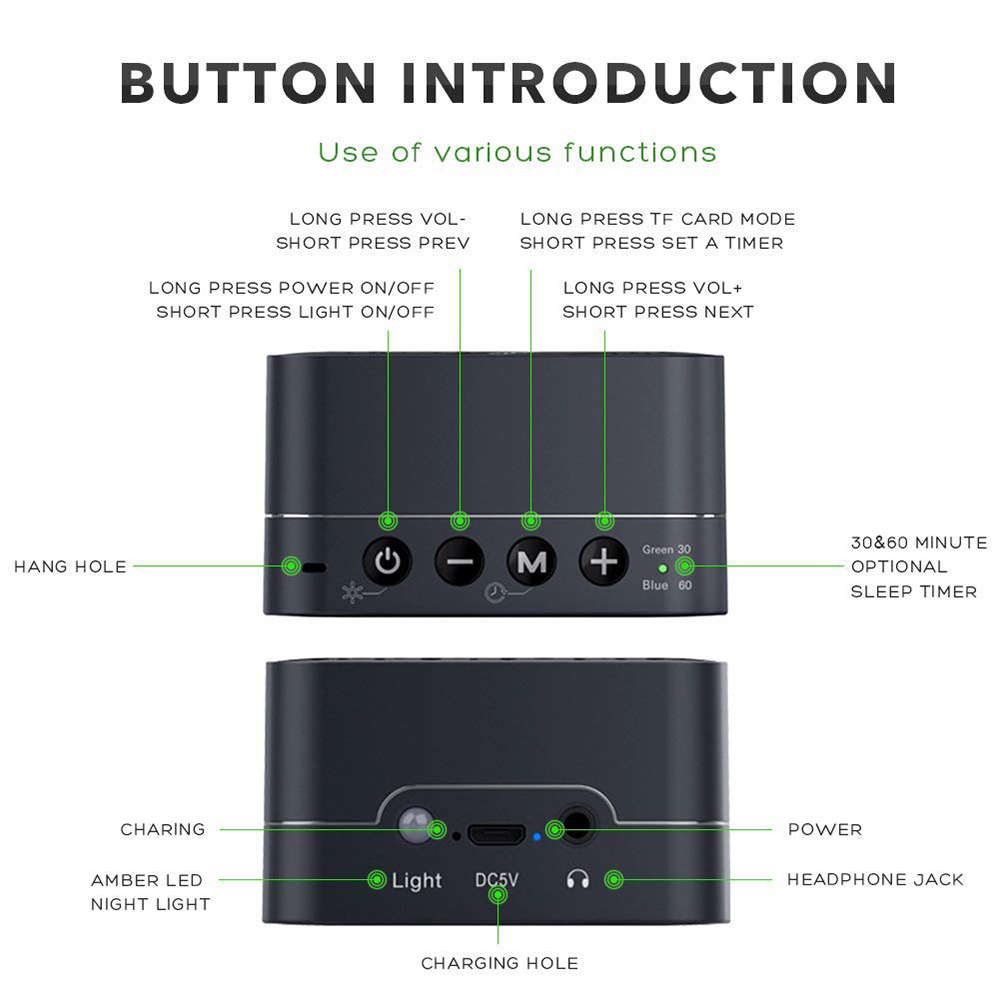 BUTTON INTRODUCTION

Use of various functions

LONG PRESS VOL-
SHORT PRESS PREV

LONG PRESS TF CARD MODE
SHORT PRESS SET A TIMER

LONG PRESS POWER ON/OFF
SHORT PRESS LIGHT ON/OFF

LONG PRESS VOL+
SHORT PRESS NEXT

HANG HOLE

M

Green 30
Blue 60

30&60 MINUTE
OPTIONAL
SLEEP TIMER

CHARING

POWER

AMBER LED
NIGHT LIGHT

Light

DC5V

HEADPHONE JACK

CHARGING HOLE