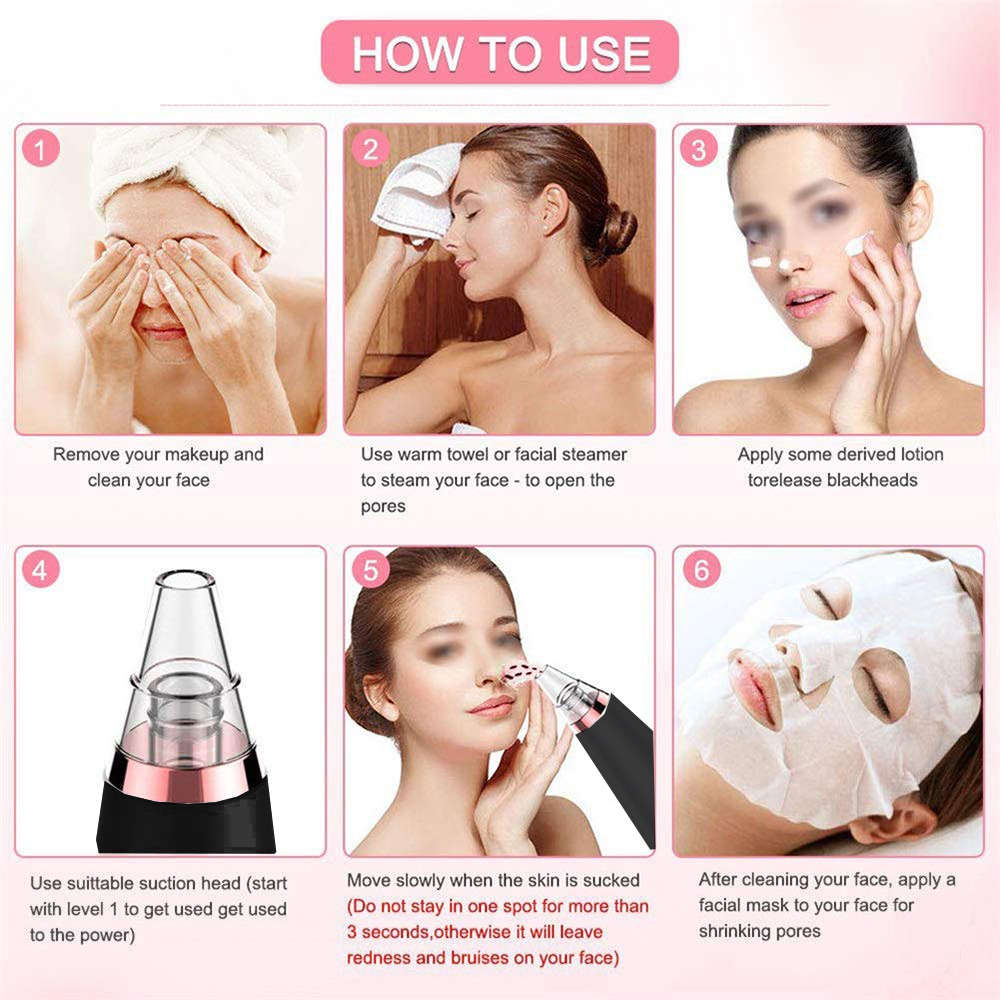 HOW TO USE

1

Remove your makeup and clean your face

2

Use warm towel or facial steamer to steam your face - to open the pores

3

Apply some derived lotion torelease blackheads

4

Use suittable suction head (start with level 1 to get used get used to the power)

5

Move slowly when the skin is sucked (Do not stay in one spot for more than 3 seconds,otherwise it will leave redness and bruises on your face)

6

After cleaning your face, apply a facial mask to your face for shrinking pores