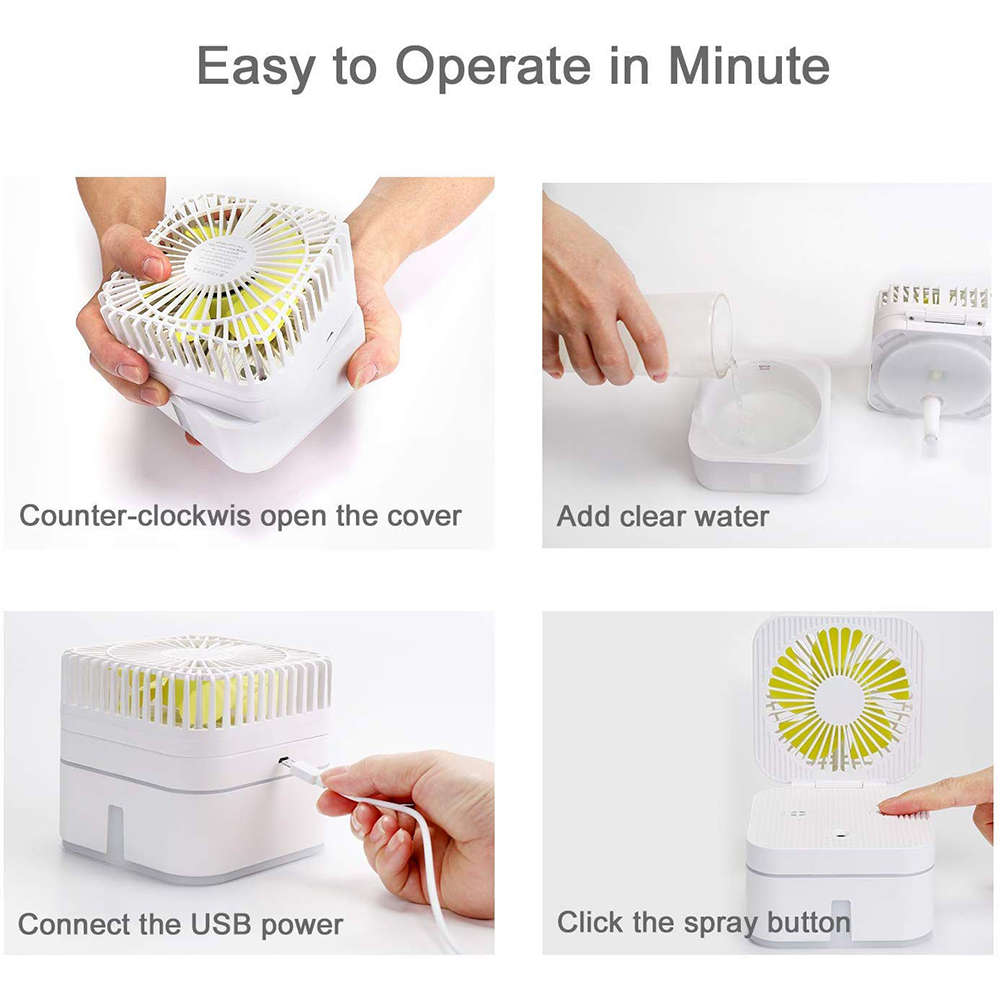 Easy to Operate in Minute

Counter-clockwis open the cover

Add clear water

Connect the USB power

Click the spray button