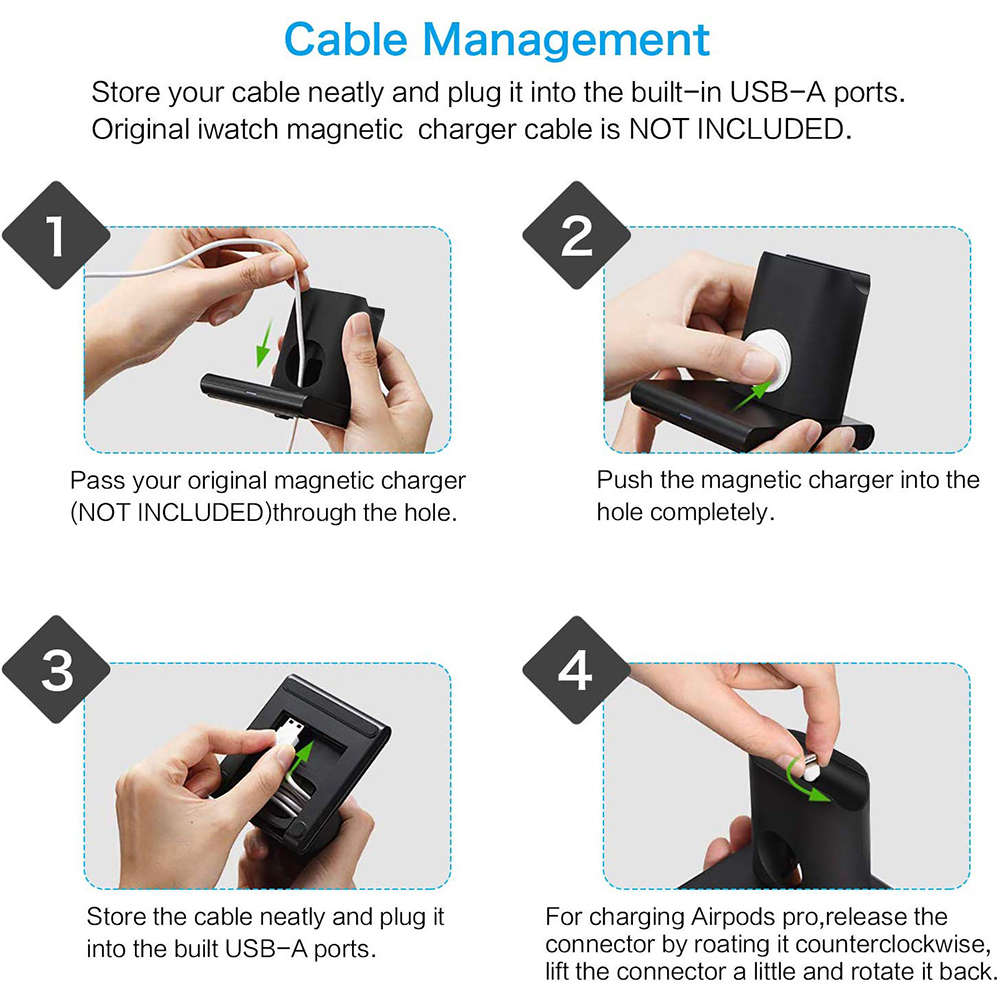 Cable Management

Store your cable neatly and plug it into the built-in USB-A ports. Original iwatch magnetic  charger cable is NOT INCLUDED.

1

Pass your original magnetic charger (NOT INCLUDED)through the hole.

2

Push the magnetic charger into the hole completely.

3

Store the cable neatly and plug it into the built USB-A ports.

4

For charging Airpods pro,release the connector by roating it counterclockwise, lift the connector a little and rotate it back.