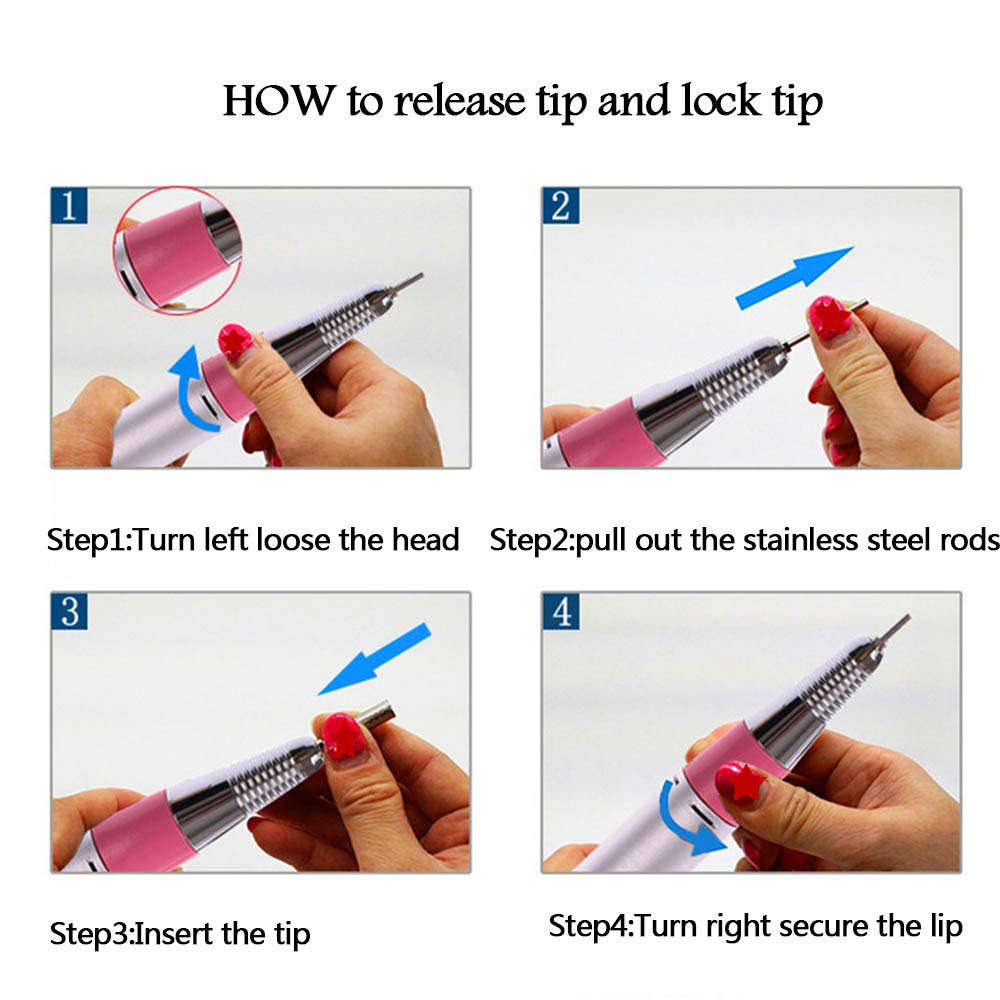 HOW to release tip and lock tip

1

2

Step1:Turn left loose the head

Step2:pull out the stainless steel rods

3

4

Step3:Insert the tip

Step4:Turn right secure the lip