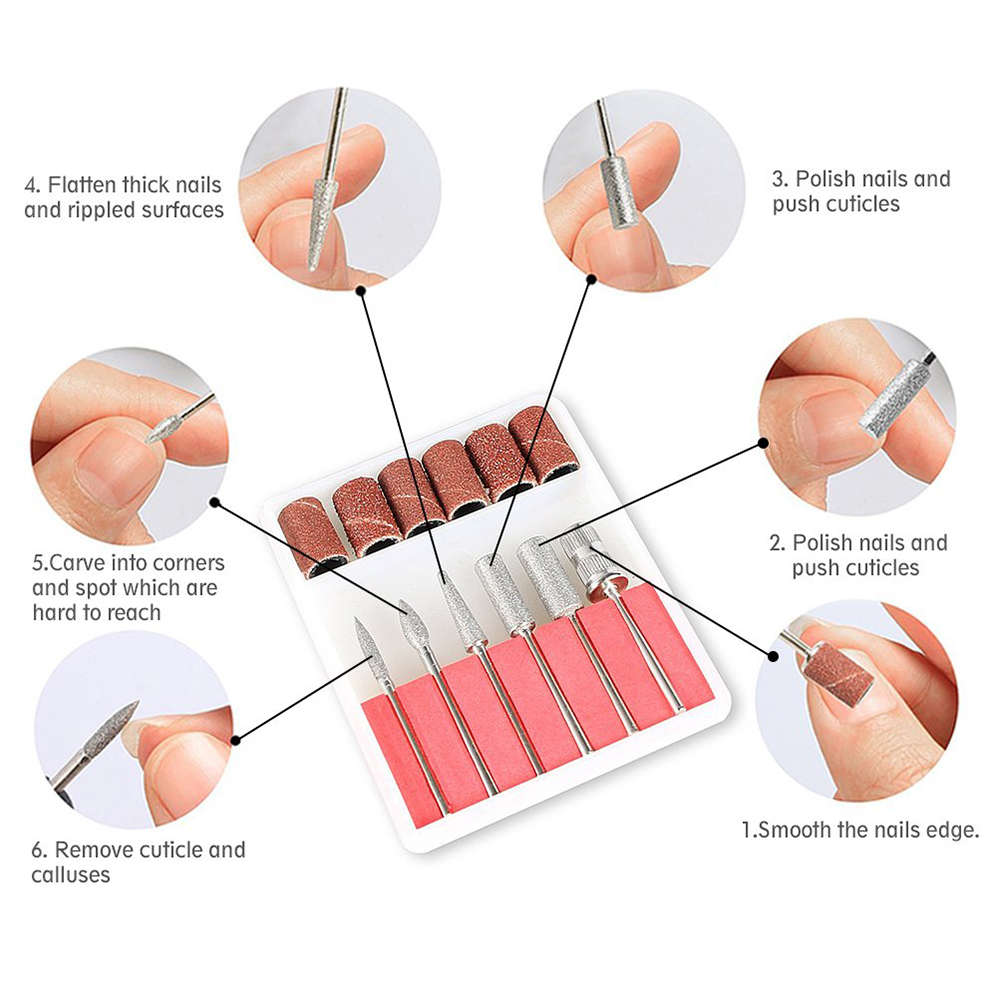 4. Flatten thick nails and rippled surfaces

3. Polish nails and push cuticles

5.Carve into corners and spot which are hard to reach

2. Polish nails and push cuticles

6. Remove cuticle and calluses

1.Smooth the nails edge.