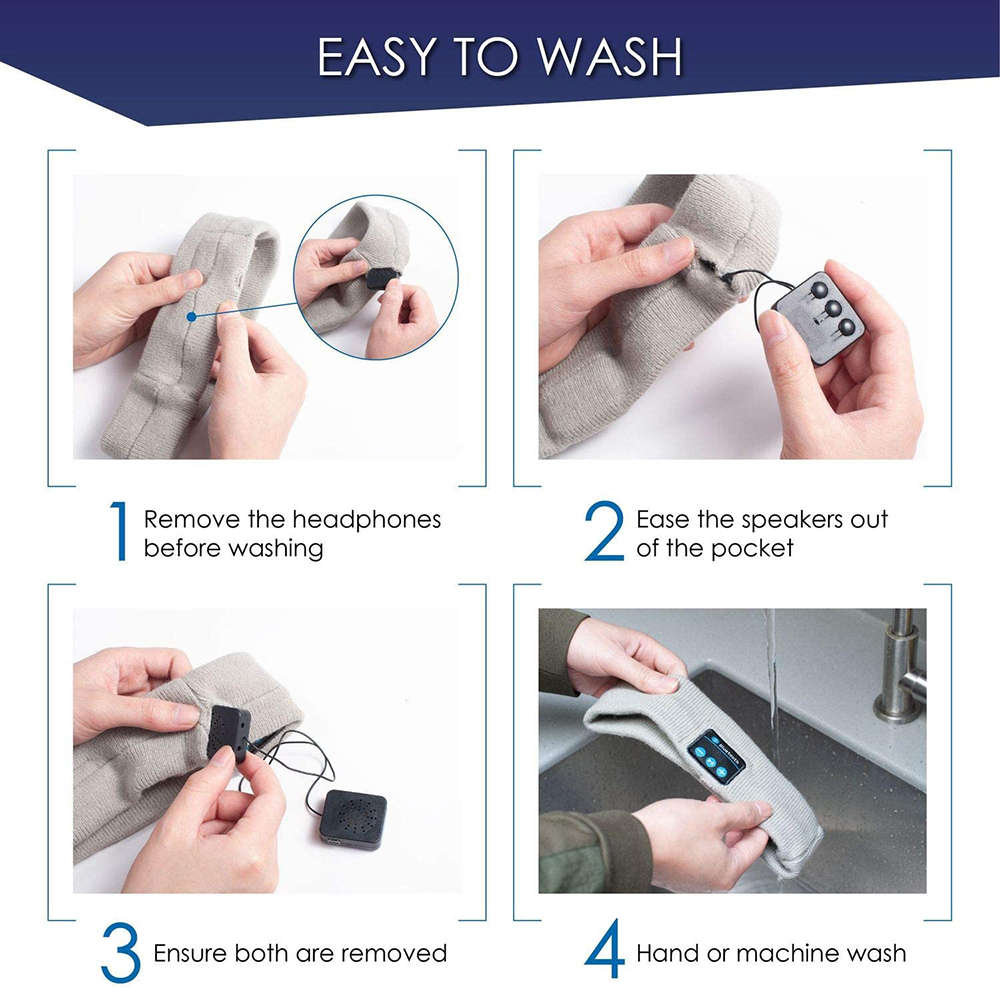 EASY TO WASH

1 Remove the headphones before washing

2 Ease the speakers out of the pocket

3 Ensure both are removed

4 Hand or machine wash