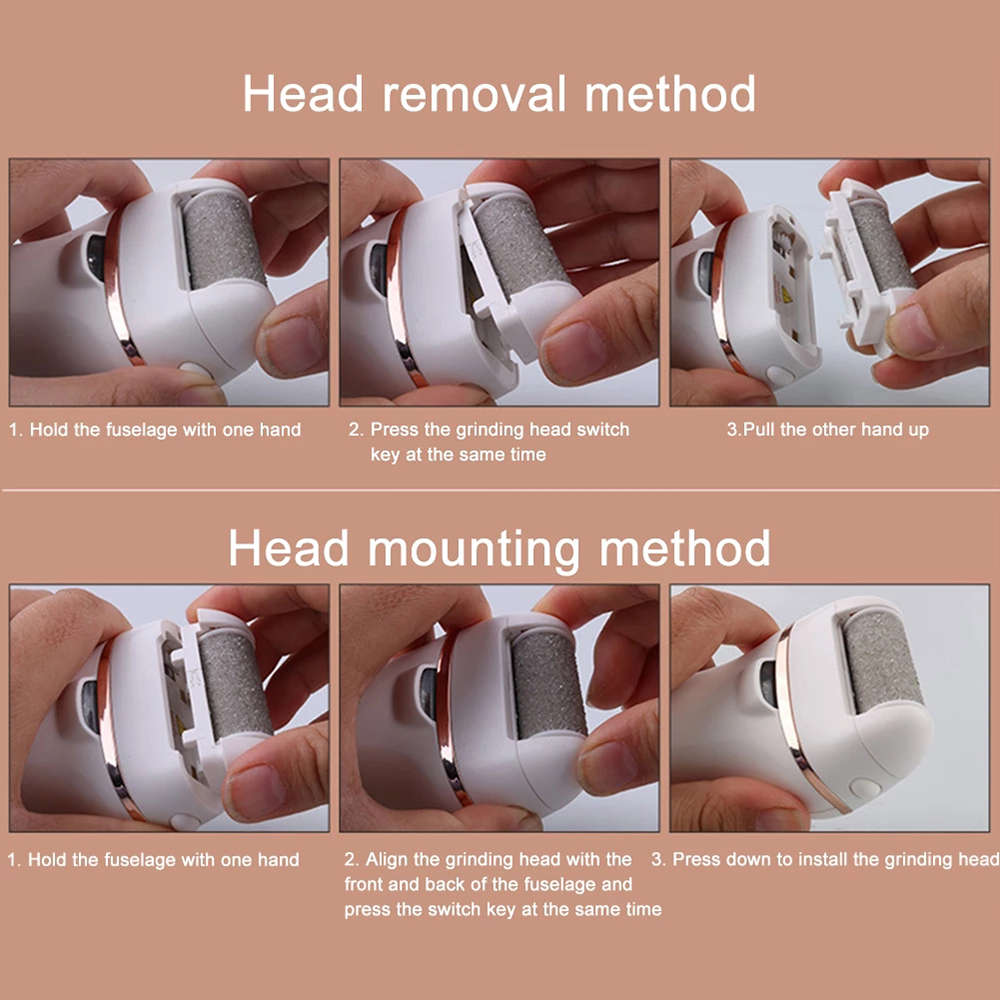 Head removal method

1. Hold the fuselage with one hand

2. Press the grinding head switch key at the same time

3.Pull the other hand up

Head mounting method

1. Hold the fuselage with one hand

2. Align the grinding head with the front and back of the fuselage and press the switch key at the same time

3. Press down to install the grinding head