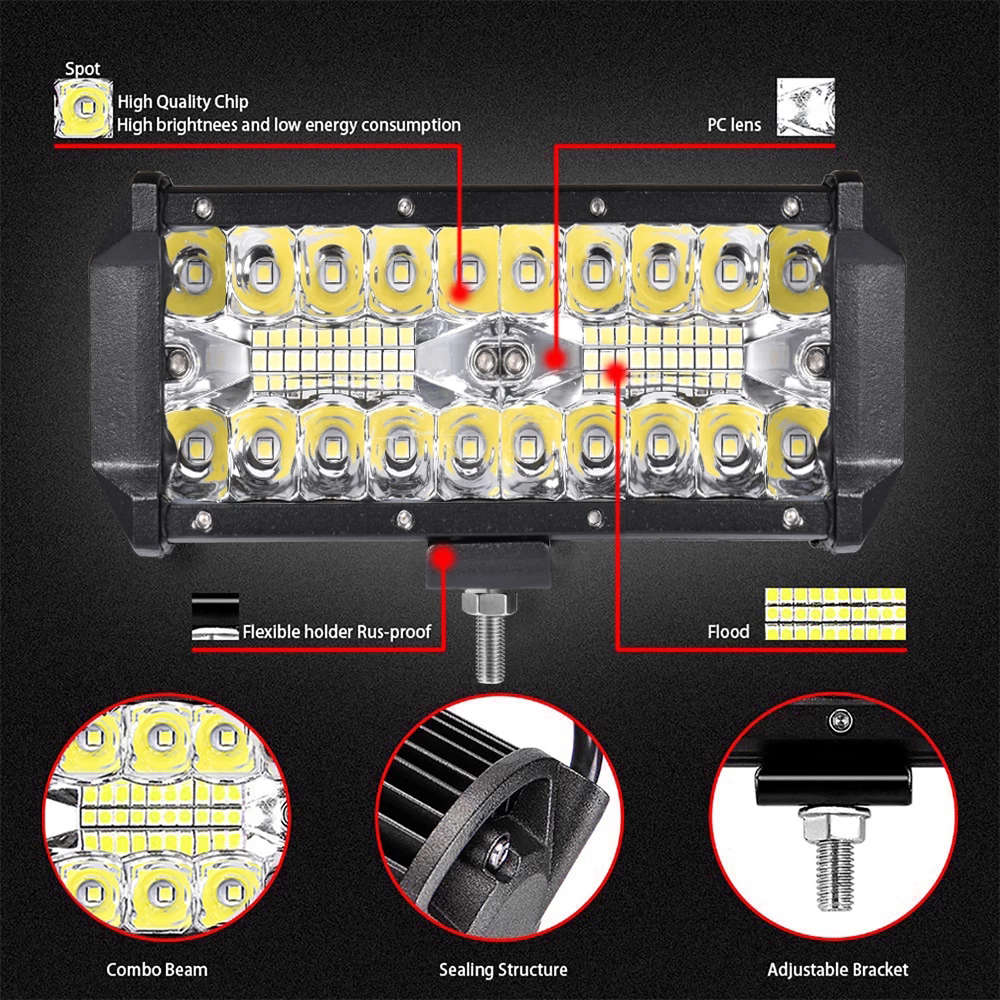 Spot
High Quality Chip
High brightnees and low energy consumption

PC lens

Flexible holder Rus-proof

Flood

Combo Beam

Sealing Structure

Adjustable Bracket