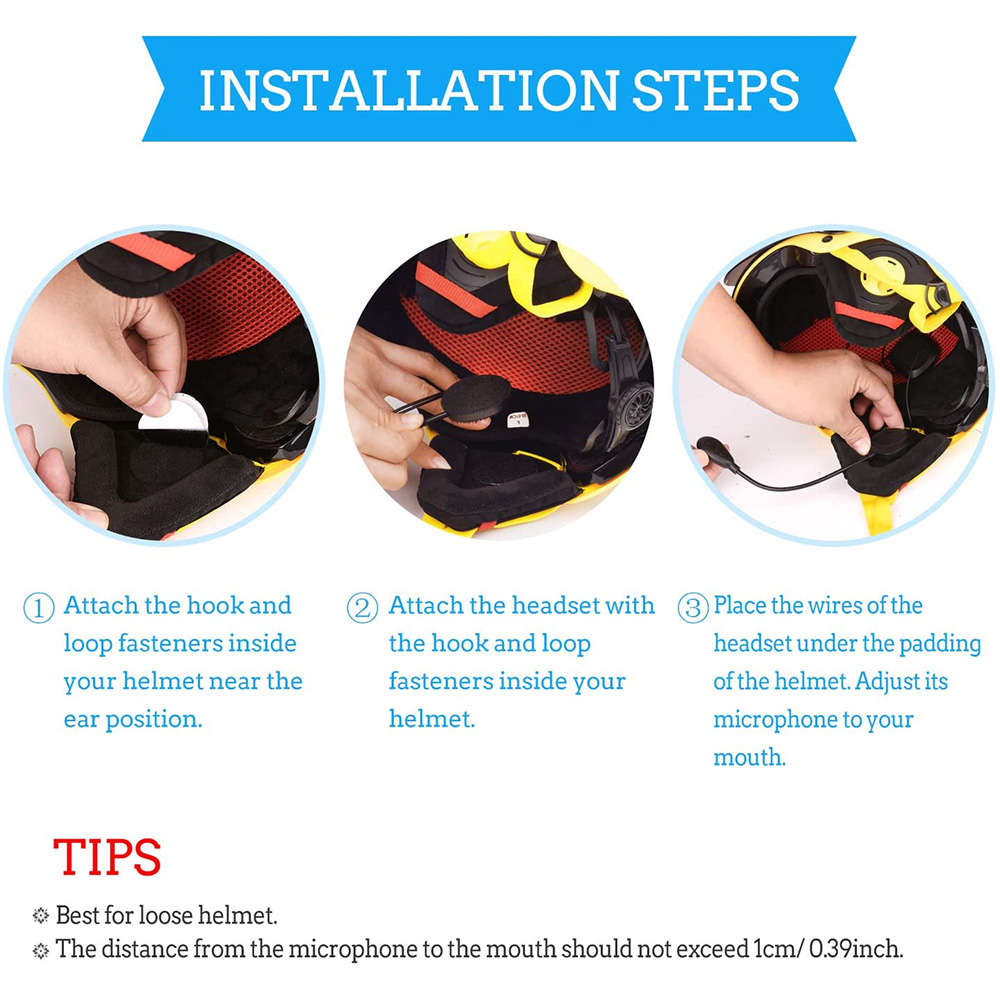 INSTALLATION STEPS

① Attach the hook and loop fasteners inside your helmet near the ear position.

② Attach the headset with the hook and loop fasteners inside your helmet.

③ Place the wires of the headset under the padding of the helmet. Adjust its microphone to your mouth.

TIPS

Best for loose helmet.

The distance from the microphone to the mouth should not exceed 1cm/ 0.39inch.