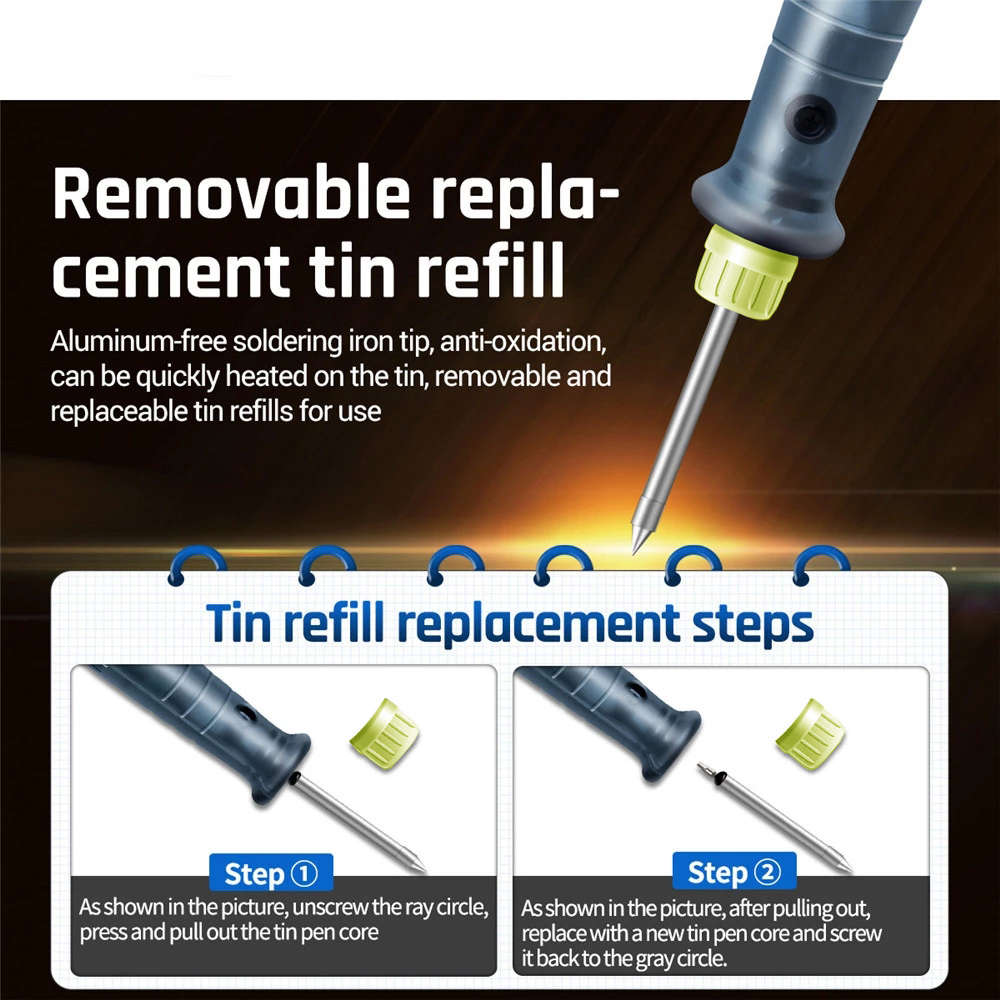 Removable replacement tin refill

Aluminum-free soldering iron tip, anti-oxidation, can be quickly heated on the tin, removable and replaceable tin refills for use

Tin refill replacement steps

Step ①

As shown in the picture, unscrew the ray circle, press and pull out the tin pen core

Step ②

As shown in the picture, after pulling out, replace with a new tin pen core and screw it back to the gray circle.