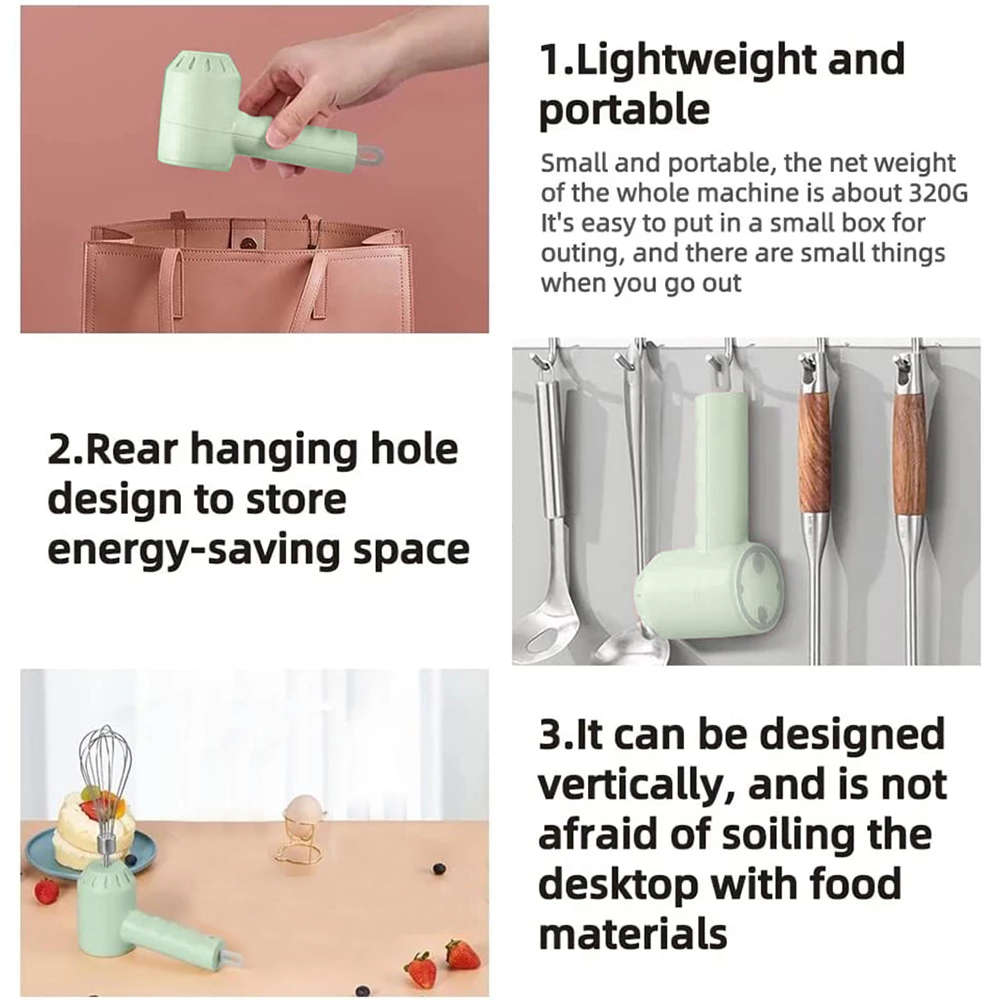 1.Lightweight and portable

Small and portable, the net weight of the whole machine is about 320G It's easy to put in a small box for outing, and there are small things when you go out

2.Rear hanging hole design to store energy-saving space

3.It can be designed vertically, and is not afraid of soiling the desktop with food materials