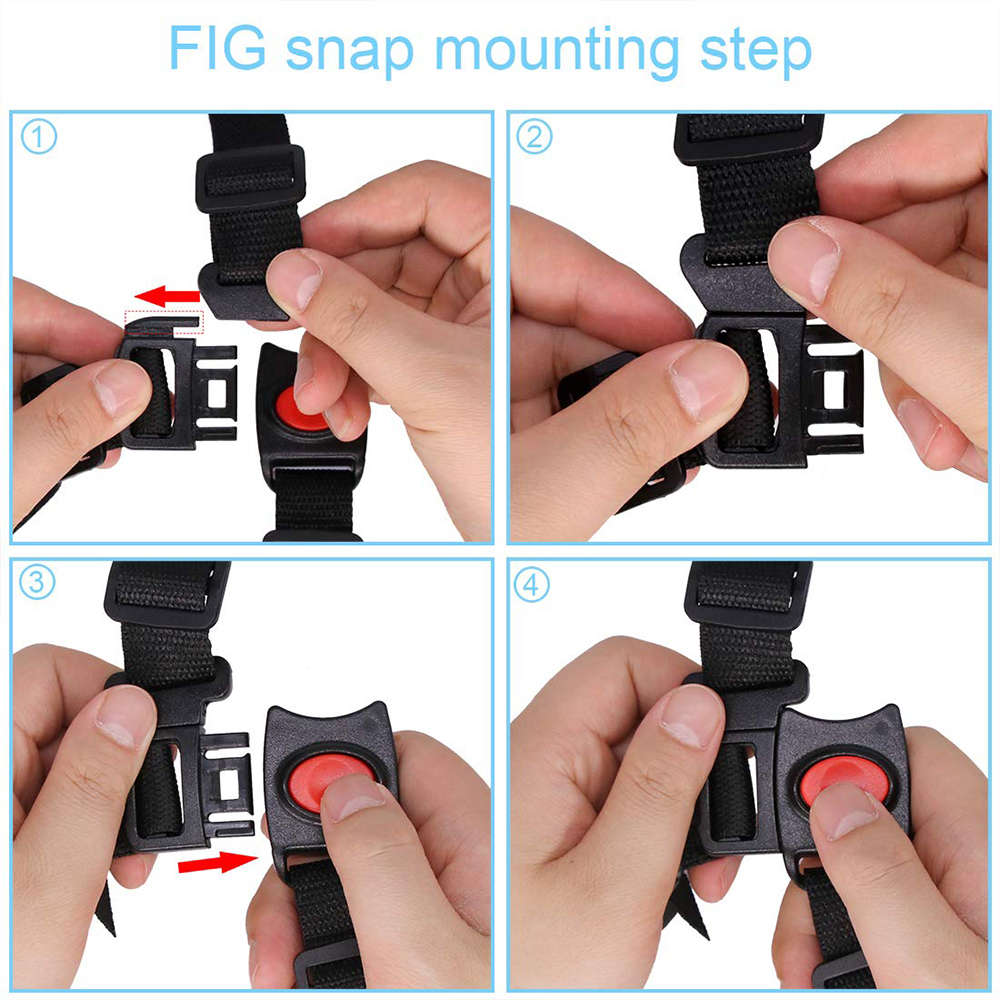 FIG snap mounting step

①

②

③

④