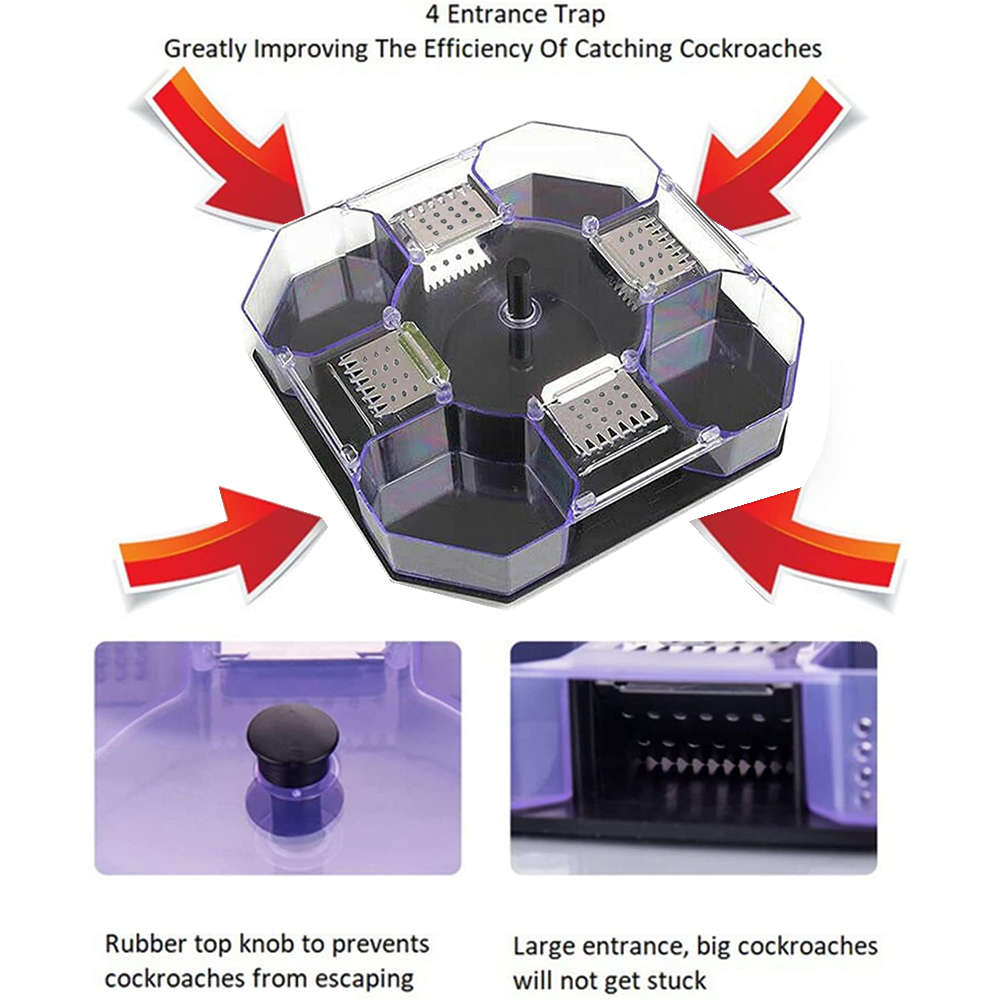 4 Entrance Trap
Greatly Improving The Efficiency Of Catching Cockroaches

Rubber top knob to prevents cockroaches from escaping

Large entrance, big cockroaches will not get stuck