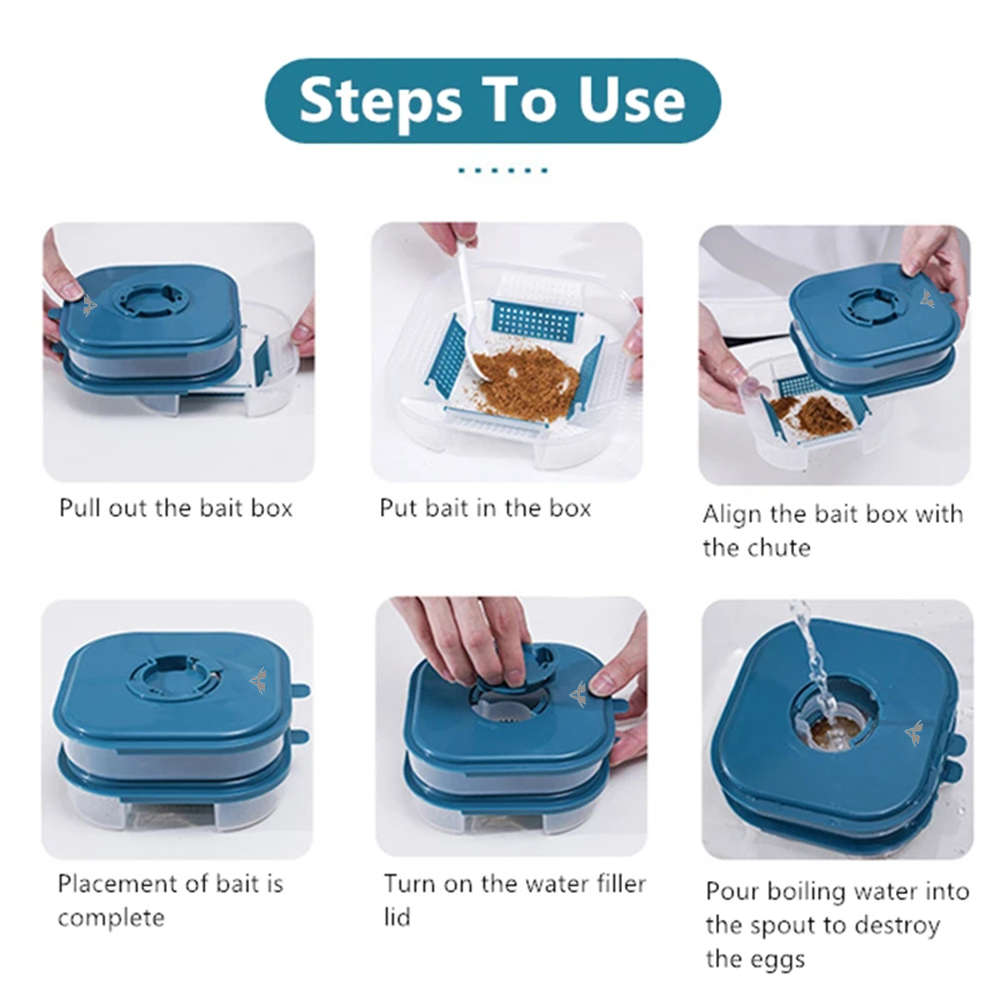 Steps To Use

Pull out the bait box

Put bait in the box

Align the bait box with the chute

Placement of bait is complete

Turn on the water filler lid

Pour boiling water into the spout to destroy the eggs