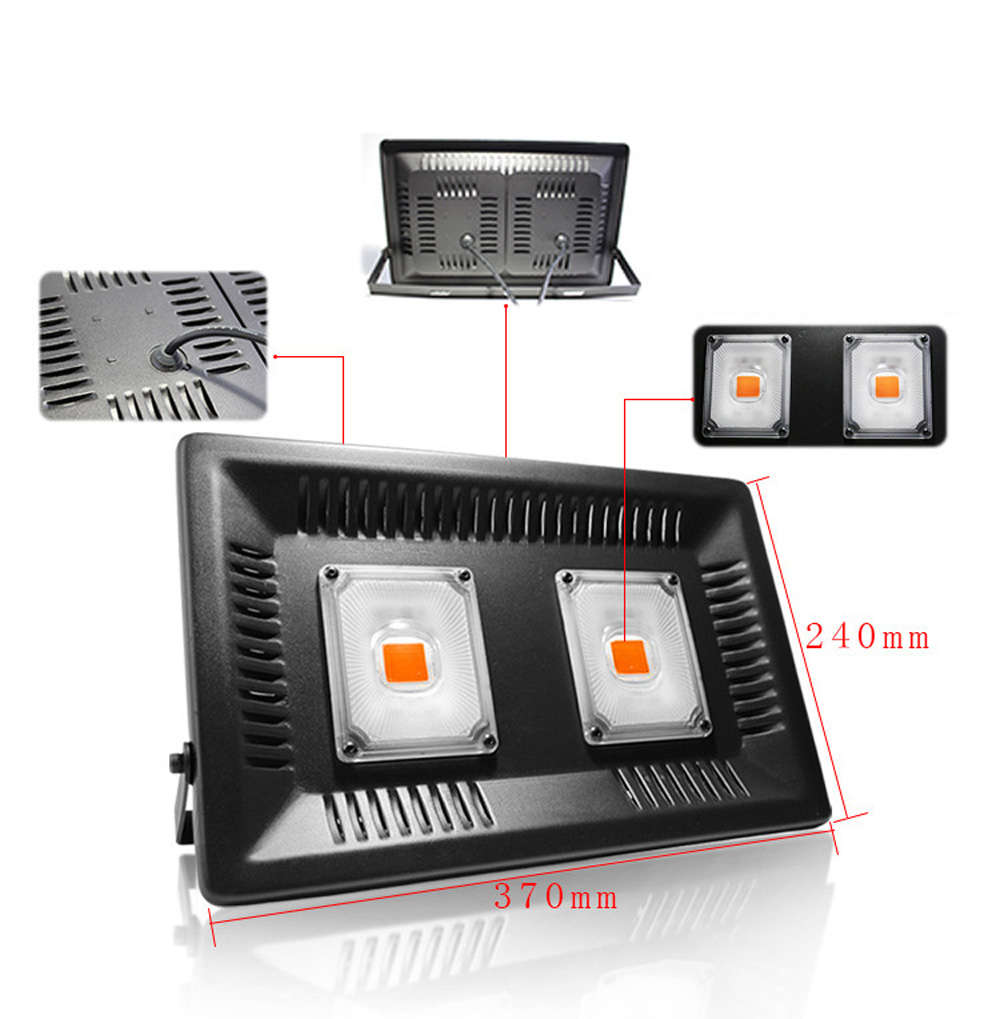 240mm

370mm